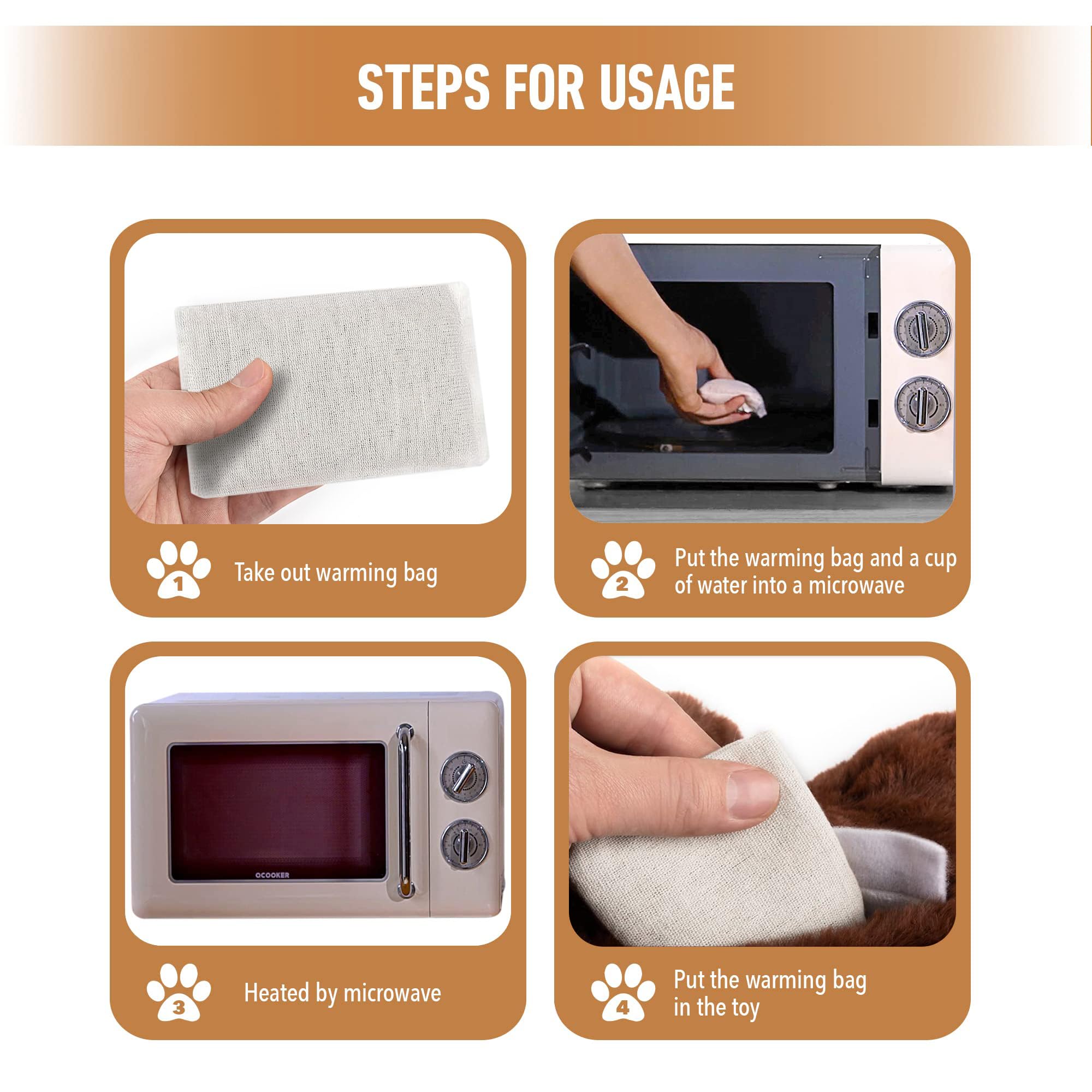 STEPS FOR USAGE

1 Take out warming bag

2 Put the warming bag and a cup of water into a microwave

OCOOKER

3 Heated by microwave

4 Put the warming bag in the toy