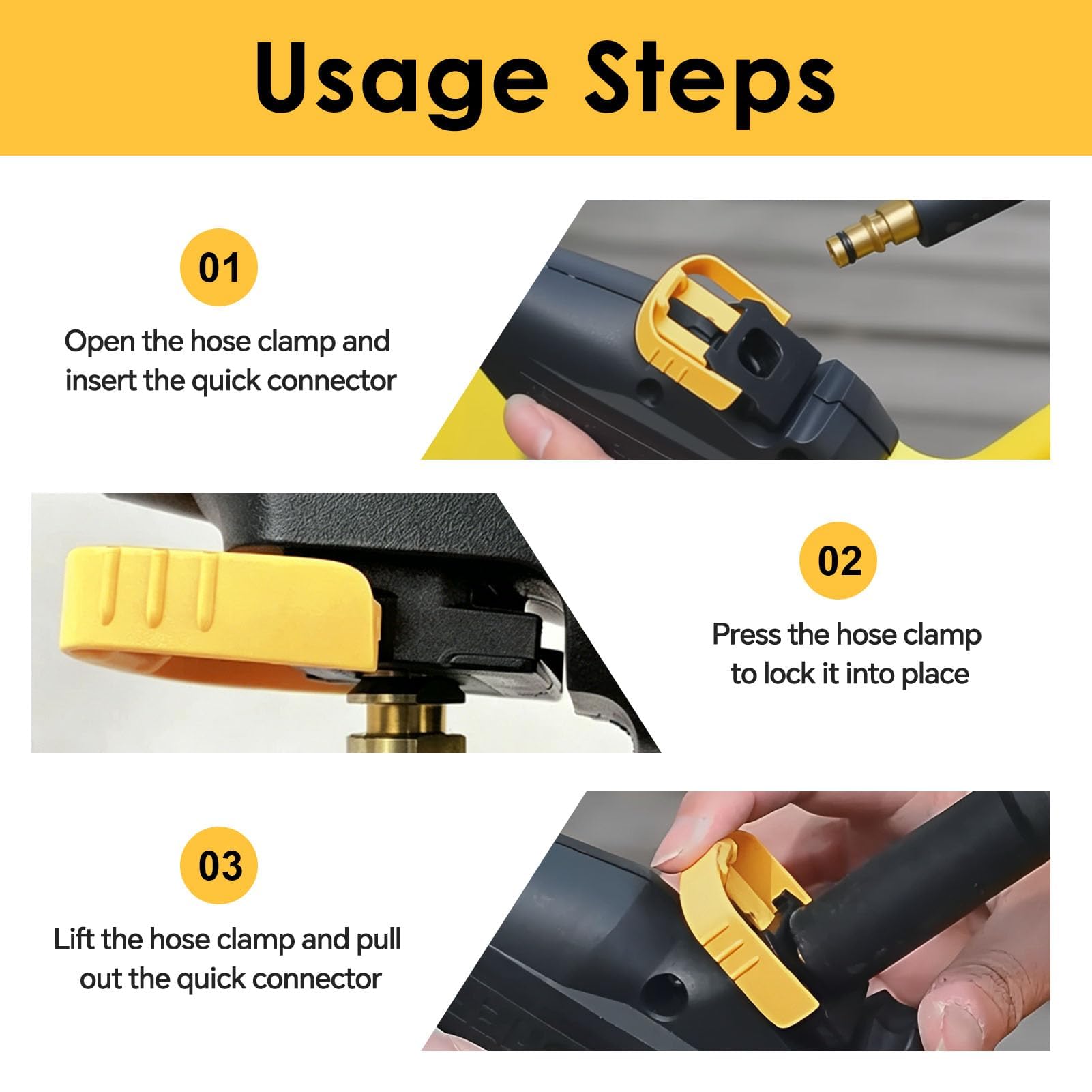 Usage Steps

01

Open the hose clamp and insert the quick connector

02

Press the hose clamp to lock it into place

03

Lift the hose clamp and pull out the quick connector