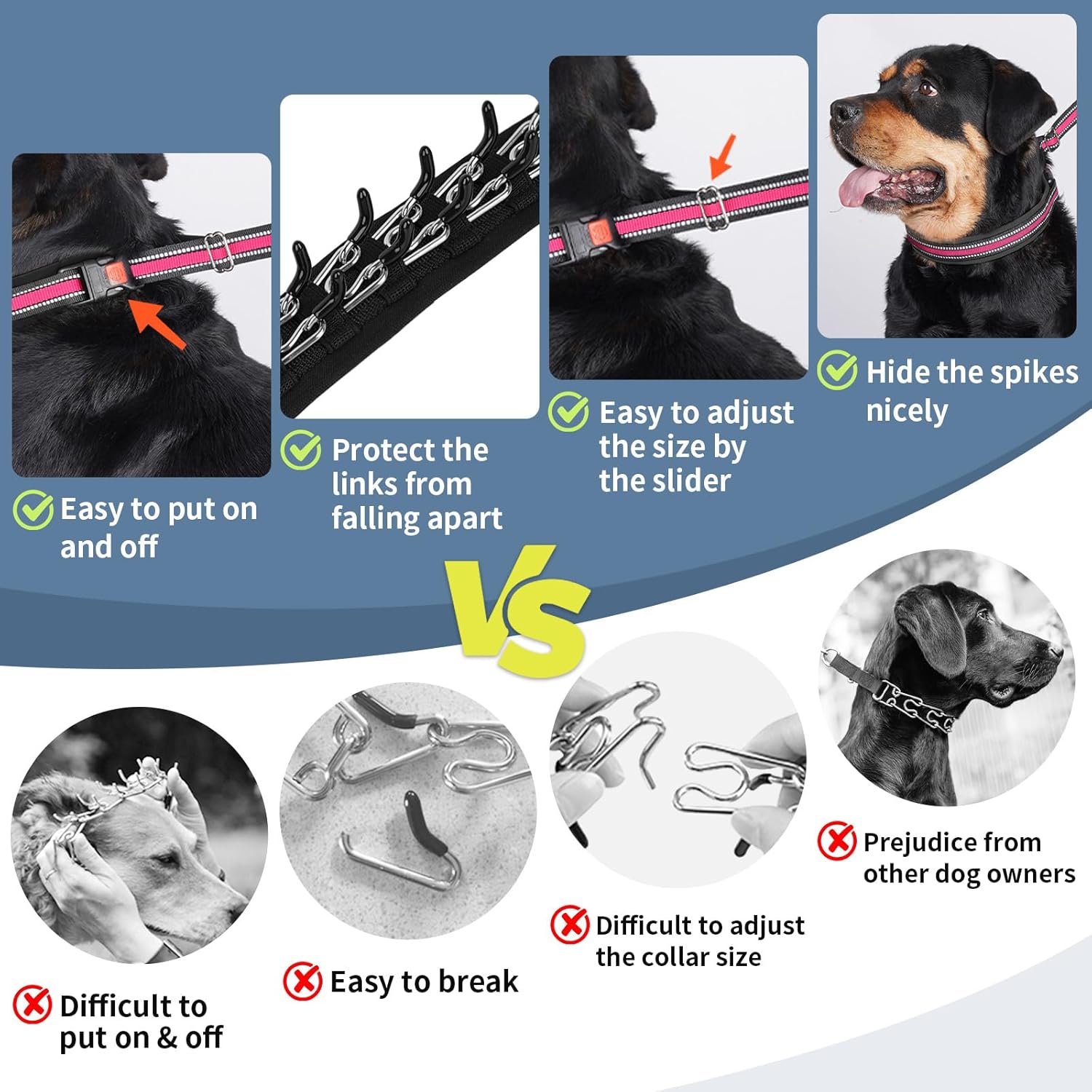 Easy to put on and off

Protect the links from falling apart

Easy to adjust the size by the slider

Hide the spikes nicely

VS

Difficult to put on & off

Easy to break

Difficult to adjust the collar size

Prejudice from other dog owners