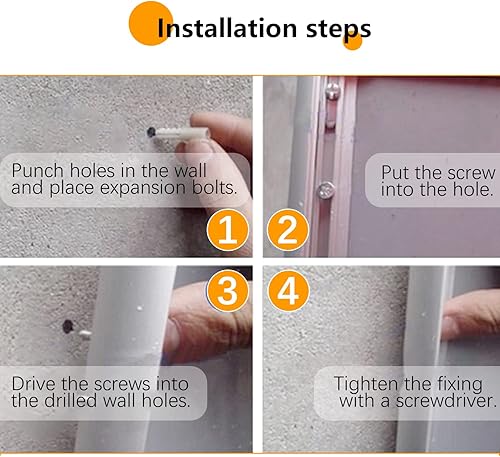 Installation steps

Punch holes in the wall and place expansion bolts.

1

Put the screw into the hole.

2

3

Drive the screws into the drilled wall holes.

4

Tighten the fixing with a screwdriver.