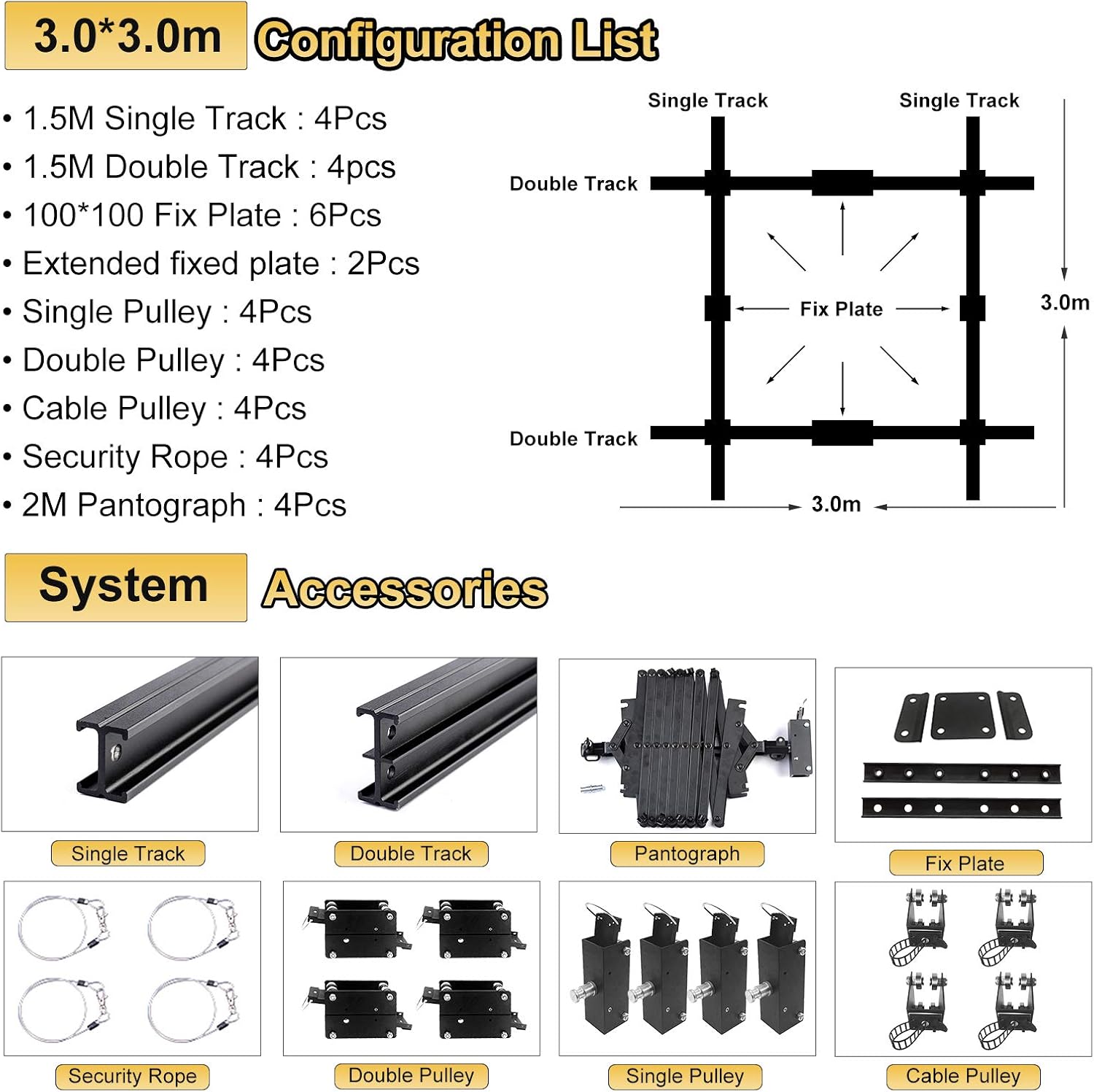 3.0*3.0m Configuration List

• 1.5M Single Track : 4Pcs
• 1.5M Double Track : 4pcs
• 100*100 Fix Plate : 6Pcs
• Extended fixed plate : 2Pcs
• Single Pulley : 4Pcs
• Double Pulley : 4Pcs
• Cable Pulley : 4Pcs
• Security Rope : 4Pcs
• 2M Pantograph : 4Pcs

Single Track
Single Track
Double Track
Fix Plate
3.0m
Double Track
3.0m

System Accessories

Single Track
Double Track
Pantograph
Fix Plate
Security Rope
Double Pulley
Single Pulley
Cable Pulley