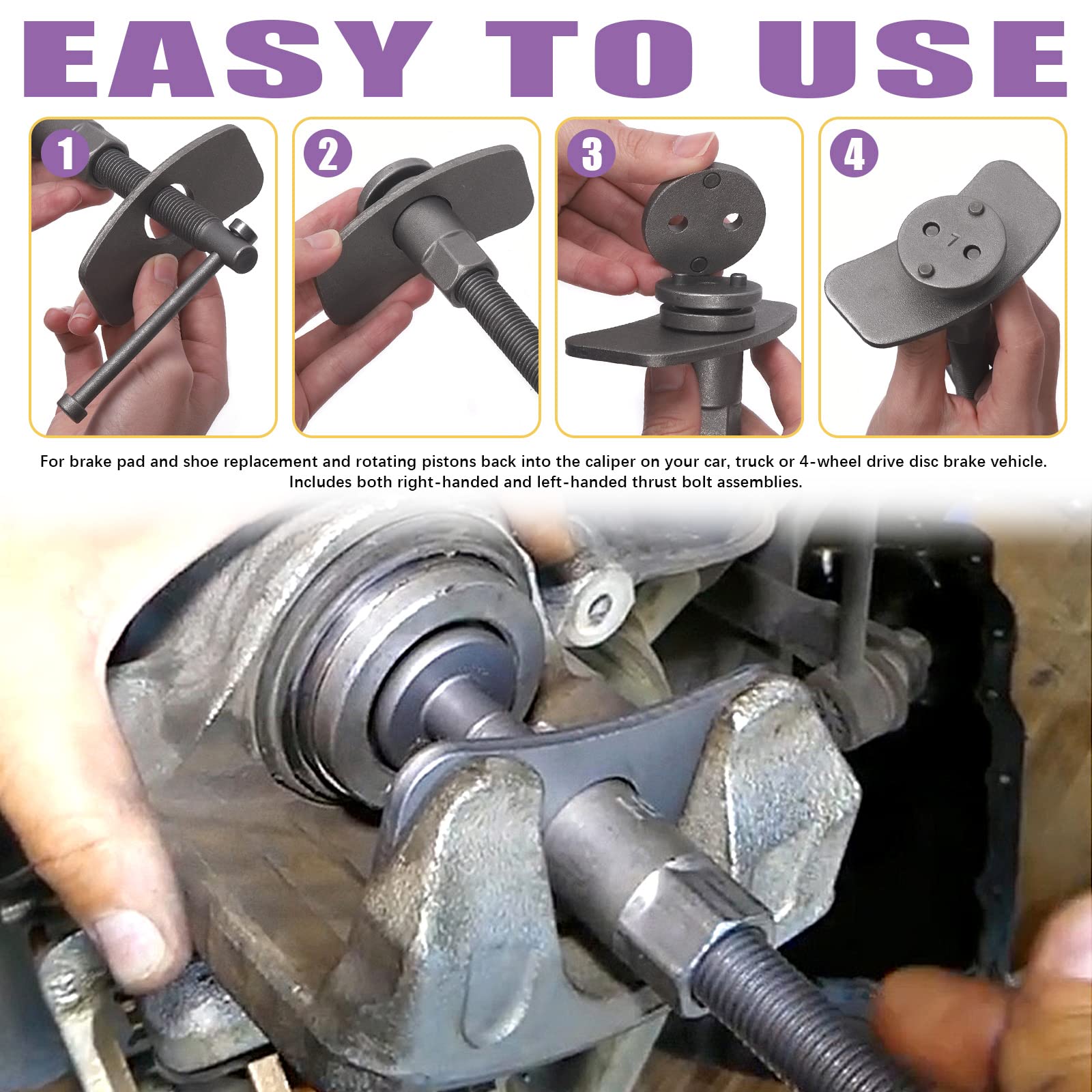 EASY TO USE

1

2

3

4

7

For brake pad and shoe replacement and rotating pistons back into the caliper on your car, truck or 4-wheel drive disc brake vehicle. Includes both right-handed and left-handed thrust bolt assemblies.