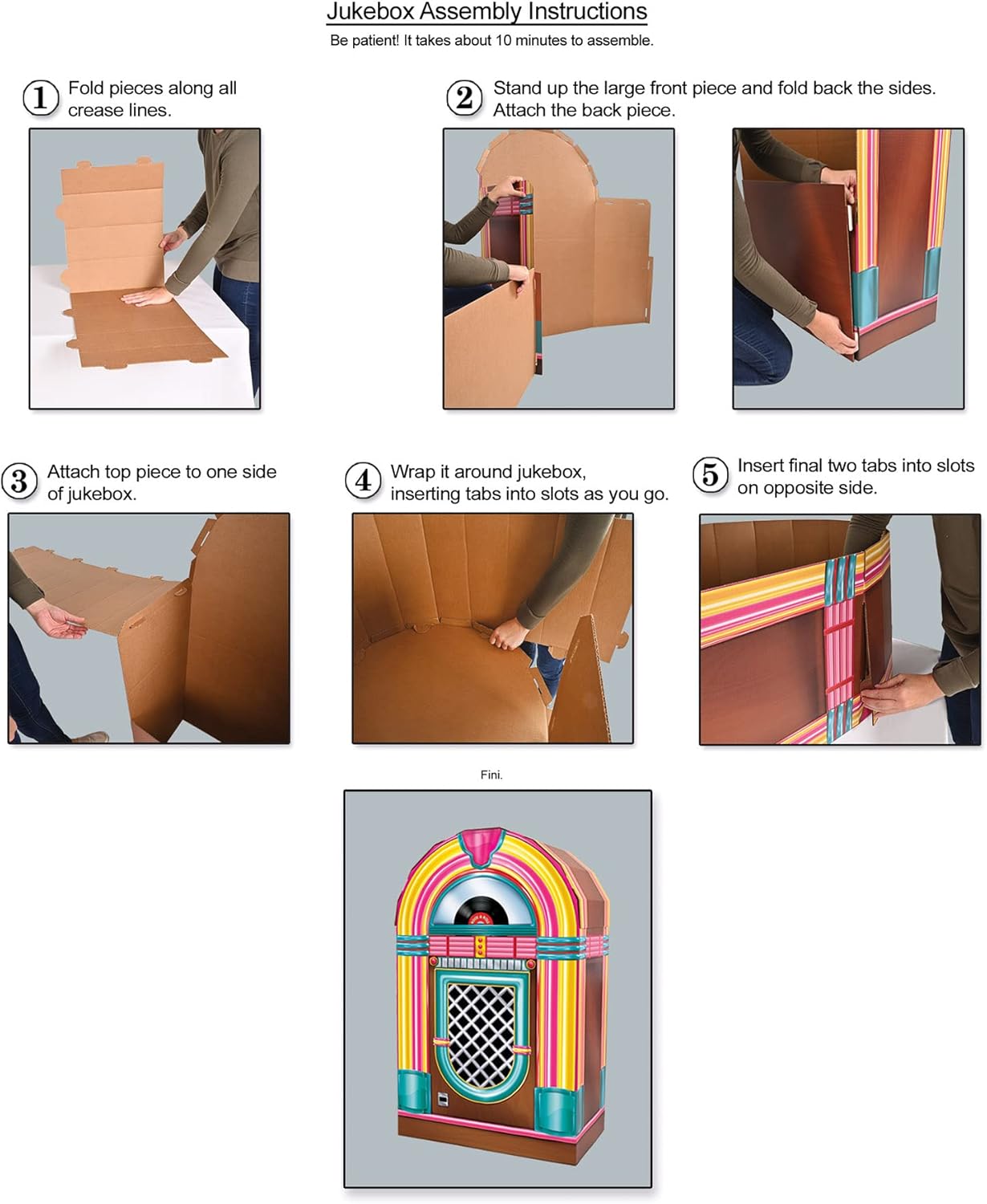 Jukebox Assembly Instructions
Be patient! It takes about 10 minutes to assemble.

1 Fold pieces along all crease lines.

2 Stand up the large front piece and fold back the sides. Attach the back piece.

3 Attach top piece to one side of jukebox.

4 Wrap it around jukebox, inserting tabs into slots as you go.

5 Insert final two tabs into slots on opposite side.

Fini.