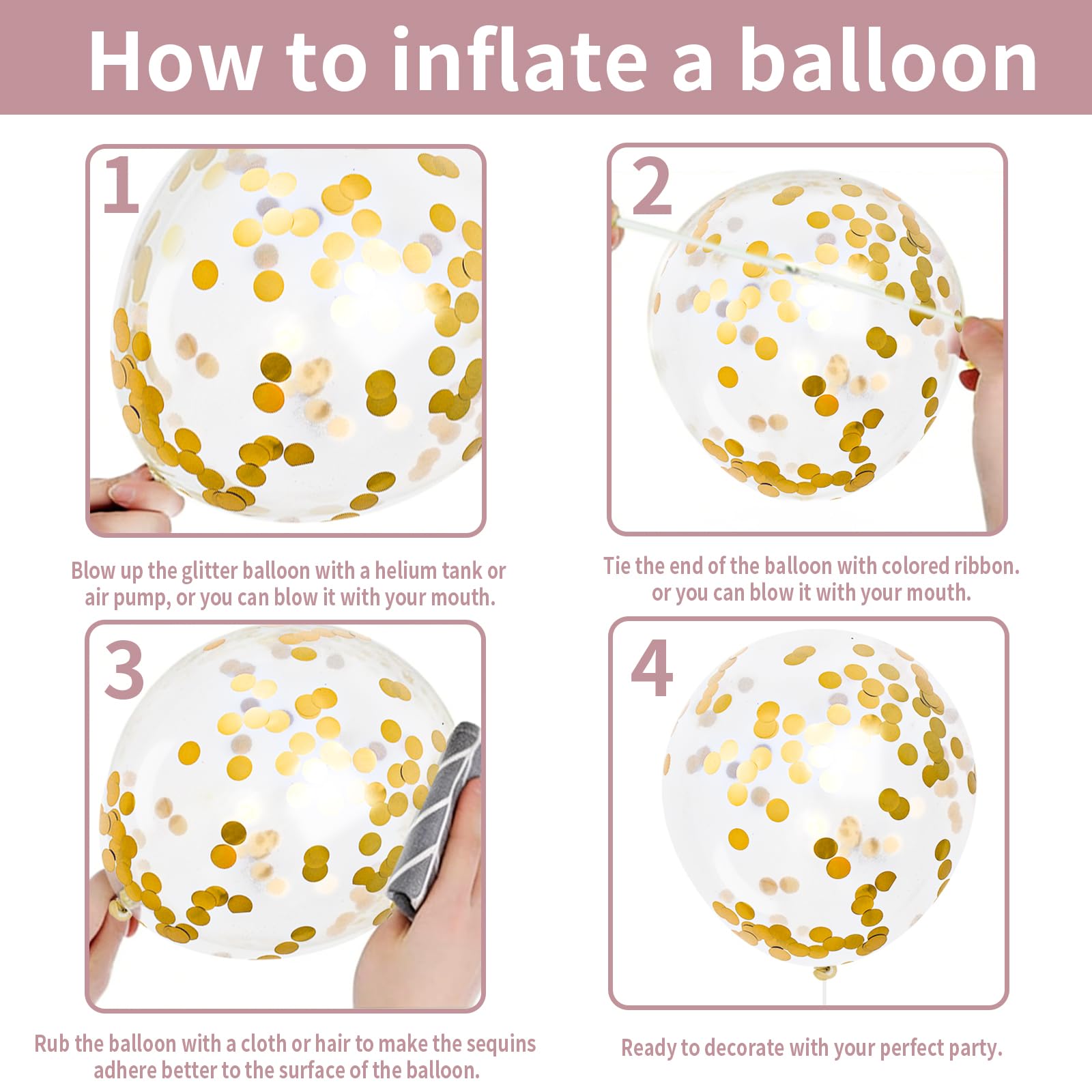 How to inflate a balloon

1

Blow up the glitter balloon with a helium tank or air pump, or you can blow it with your mouth.

2

Tie the end of the balloon with colored ribbon. or you can blow it with your mouth.

3

Rub the balloon with a cloth or hair to make the sequins adhere better to the surface of the balloon.

4

Ready to decorate with your perfect party.