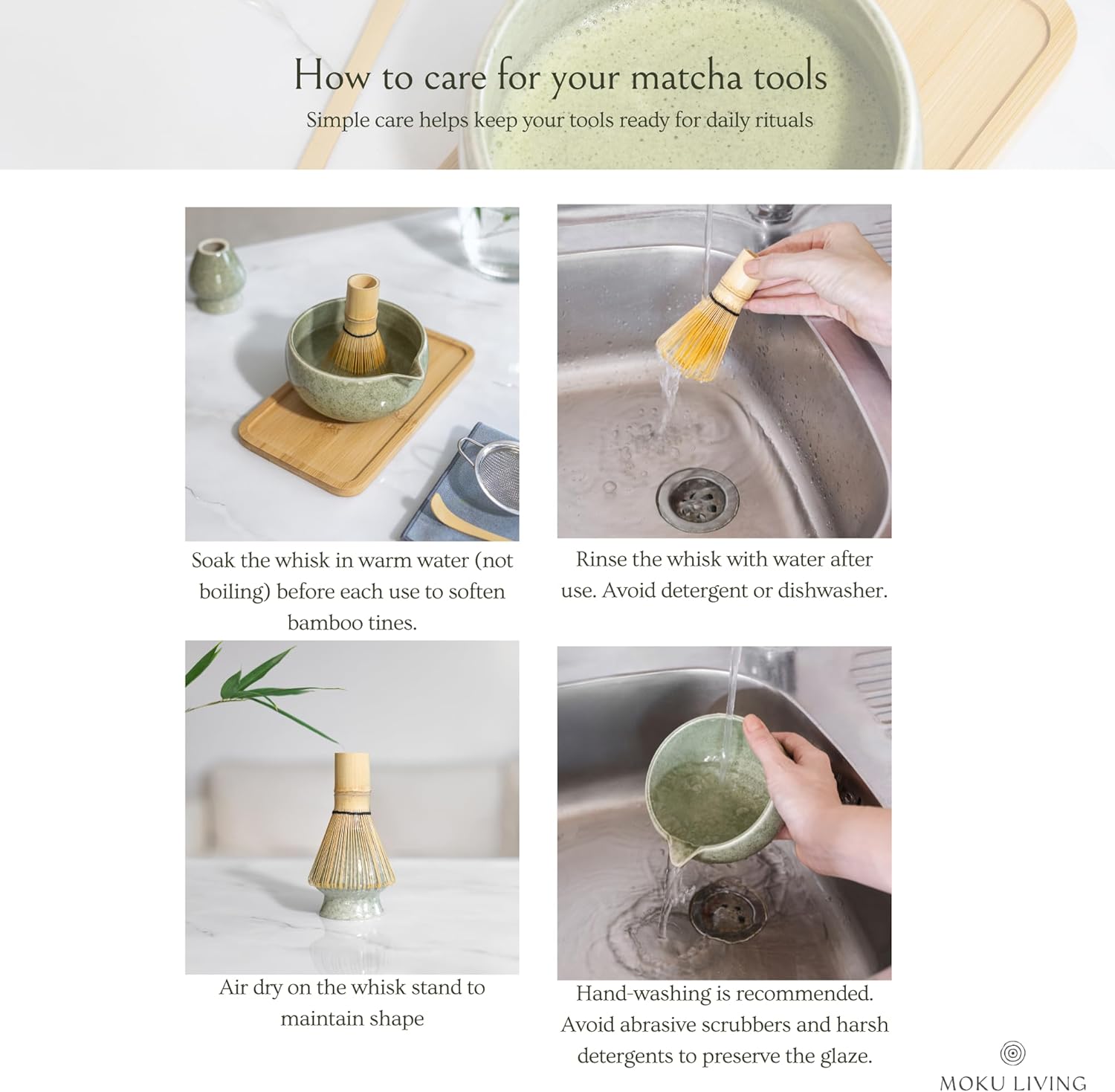 How to care for your matcha tools

Simple care helps keep your tools ready for daily rituals

Soak the whisk in warm water (not boiling) before each use to soften bamboo tines.

Rinse the whisk with water after use. Avoid detergent or dishwasher.

Air dry on the whisk stand to maintain shape

Hand-washing is recommended. Avoid abrasive scrubbers and harsh detergents to preserve the glaze.

MOKU LIVING