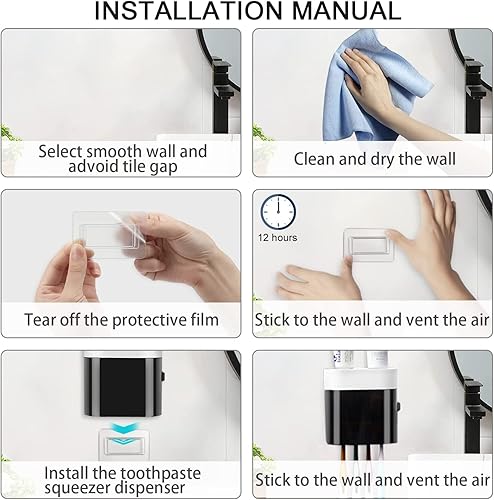 INSTALLATION MANUAL

Select smooth wall and advoid tile gap

Clean and dry the wall

Tear off the protective film

12 hours

Stick to the wall and vent the air

Install the toothpaste squeezer dispenser

Stick to the wall and vent the air