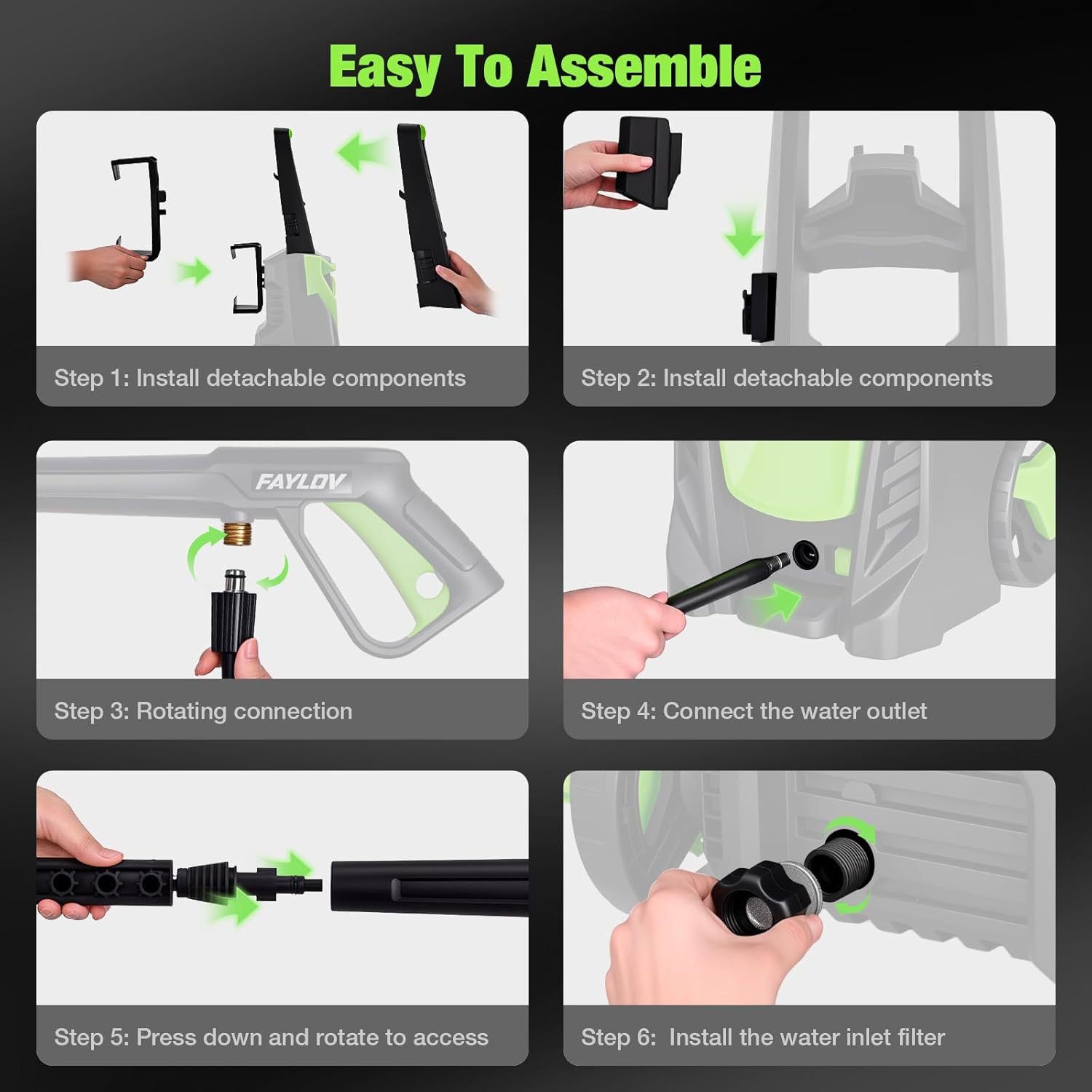 Easy To Assemble

Step 1: Install detachable components

Step 2: Install detachable components

FAYLOV

Step 3: Rotating connection

Step 4: Connect the water outlet

Step 5: Press down and rotate to access

Step 6: Install the water inlet filter