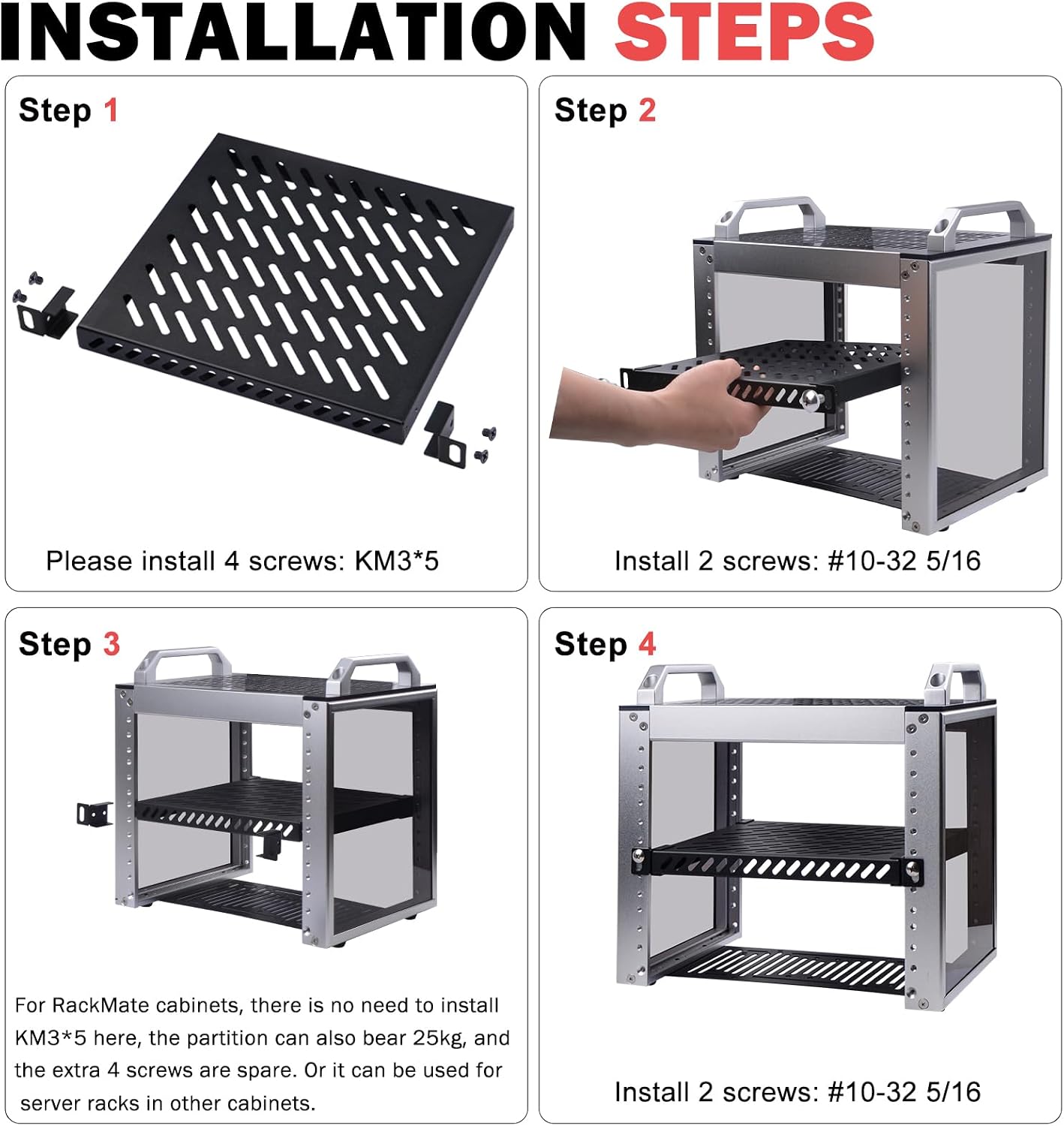 INSTALLATION STEPS

Step 1

Please install 4 screws: KM3*5

Step 2

Install 2 screws: #10-32 5/16

Step 3

For RackMate cabinets, there is no need to install KM3*5 here, the partition can also bear 25kg, and the extra 4 screws are spare. Or it can be used for server racks in other cabinets.

Step 4

Install 2 screws: #10-32 5/16