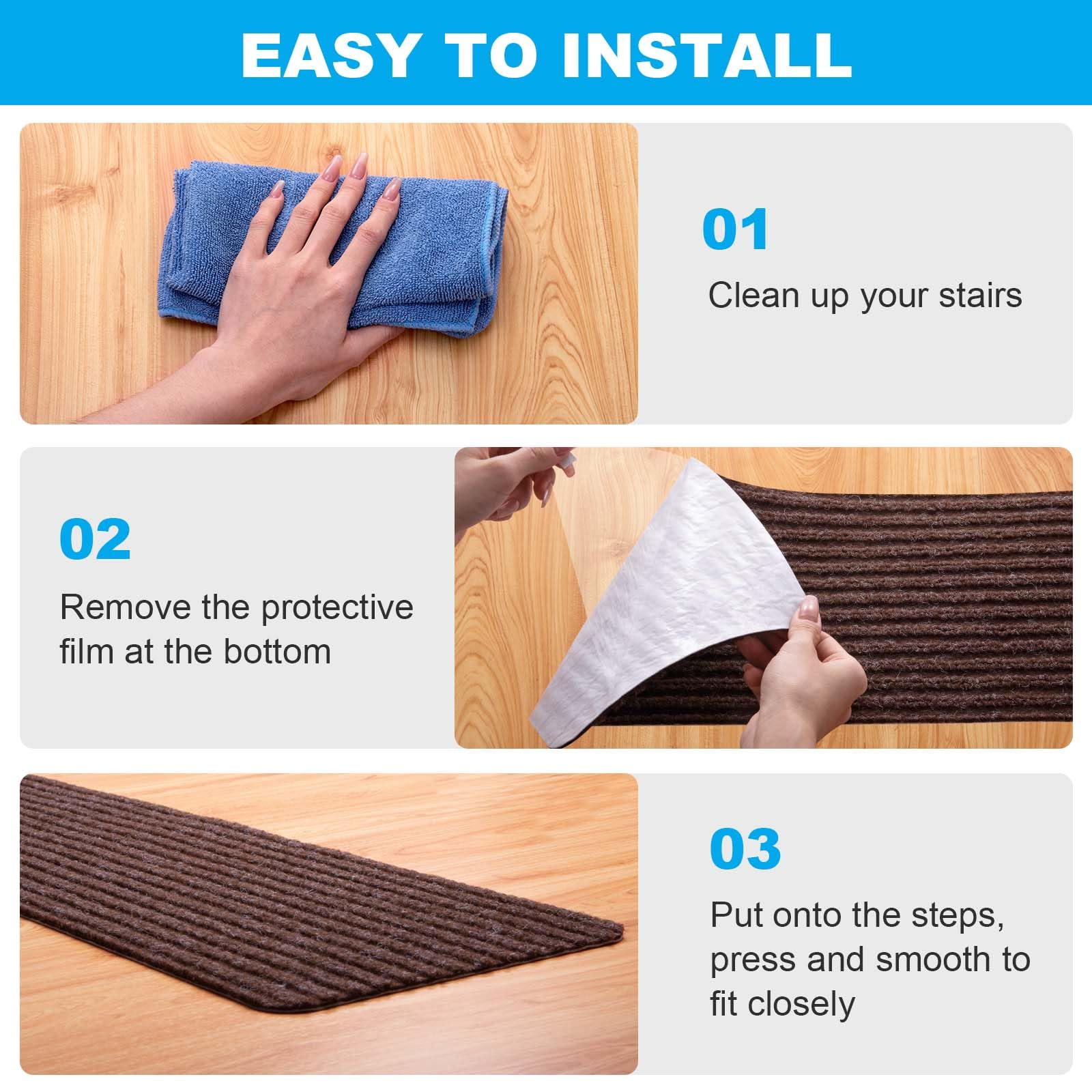 EASY TO INSTALL

01

Clean up your stairs

02

Remove the protective film at the bottom

03

Put onto the steps, press and smooth to fit closely