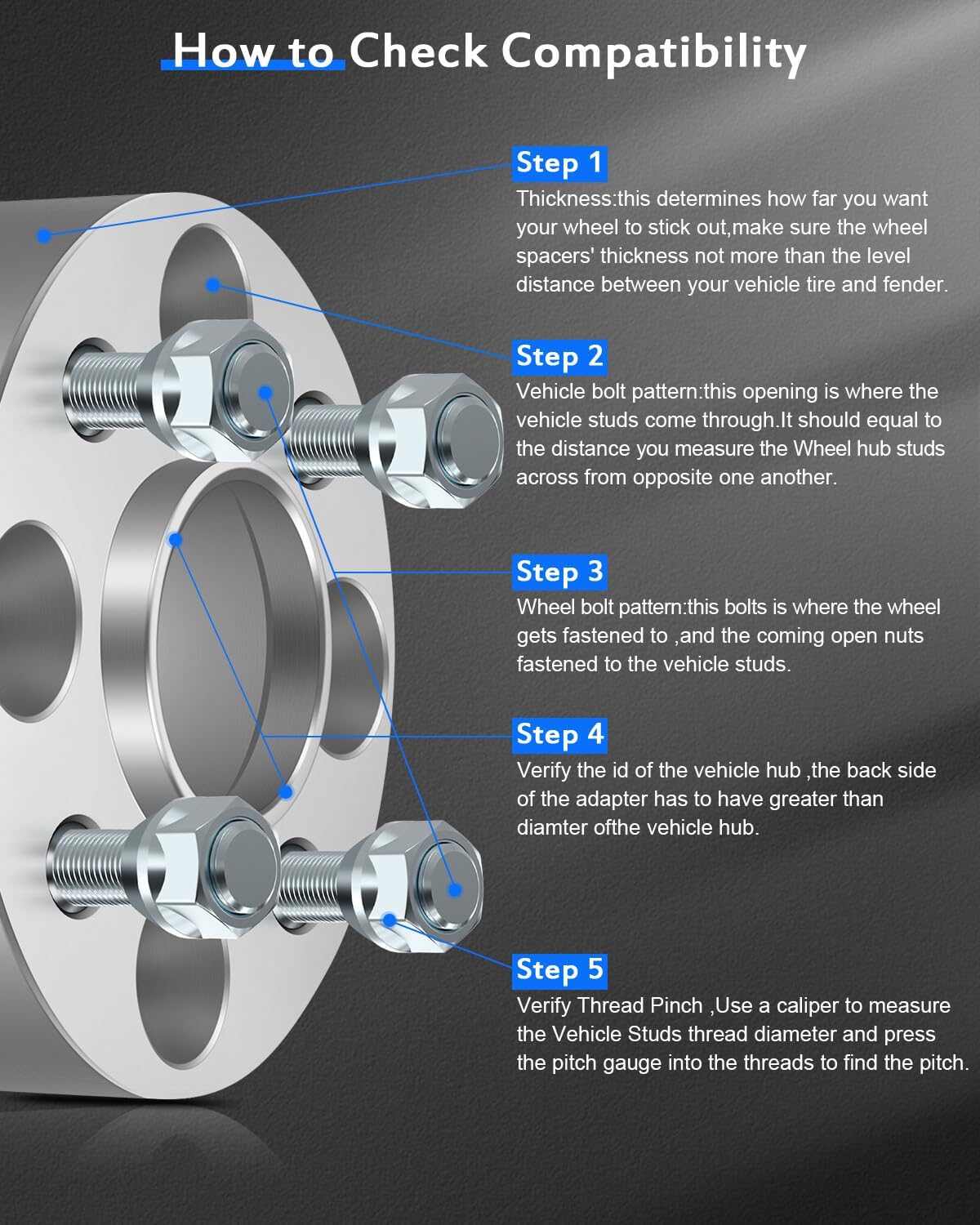 How to Check Compatibility

Step 1
Thickness:this determines how far you want your wheel to stick out,make sure the wheel spacers' thickness not more than the level distance between your vehicle tire and fender.

Step 2
Vehicle bolt pattern:this opening is where the vehicle studs come through.It should equal to the distance you measure the Wheel hub studs across from opposite one another.

Step 3
Wheel bolt pattern:this bolts is where the wheel gets fastened to ,and the coming open nuts fastened to the vehicle studs.

Step 4
Verify the id of the vehicle hub ,the back side of the adapter has to have greater than diamter ofthe vehicle hub.

Step 5
Verify Thread Pinch ,Use a caliper to measure the Vehicle Studs thread diameter and press the pitch gauge into the threads to find the pitch.