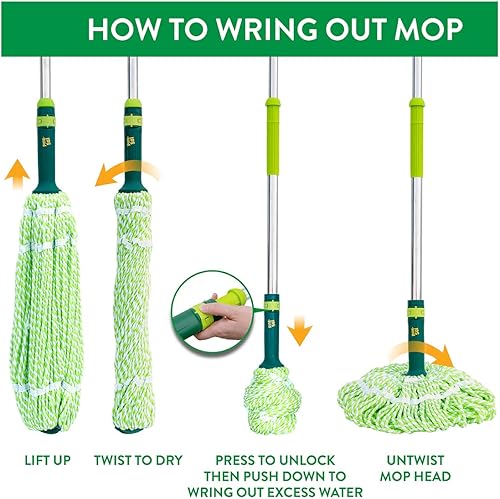 HOW TO WRING OUT MOP

LIFT UP

TWIST TO DRY

PRESS TO UNLOCK THEN PUSH DOWN TO WRING OUT EXCESS WATER

UNTWIST MOP HEAD