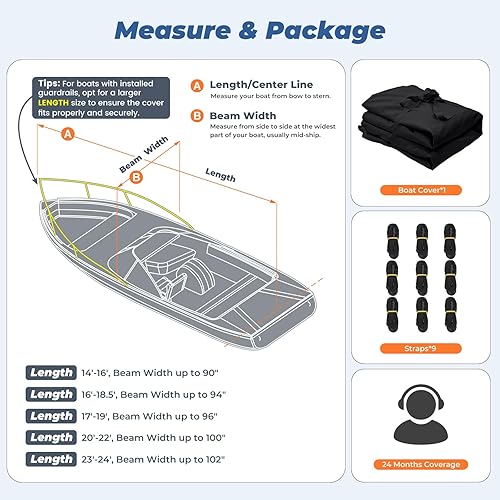 Measure & Package

Tips: For boats with installed guardrails, opt for a larger LENGTH size to ensure the cover fits properly and securely.

A Length/Center Line
Measure your boat from bow to stern.

B Beam Width
Measure from side to side at the widest part of your boat, usually mid-ship.

A

Beam Width

B

Length

Length 14'-16', Beam Width up to 90"
Length 16'-18.5', Beam Width up to 94"
Length 17'-19', Beam Width up to 96"
Length 20'-22', Beam Width up to 100"
Length 23'-24', Beam Width up to 102"

Boat Cover*1

Straps*9

24 Months Coverage