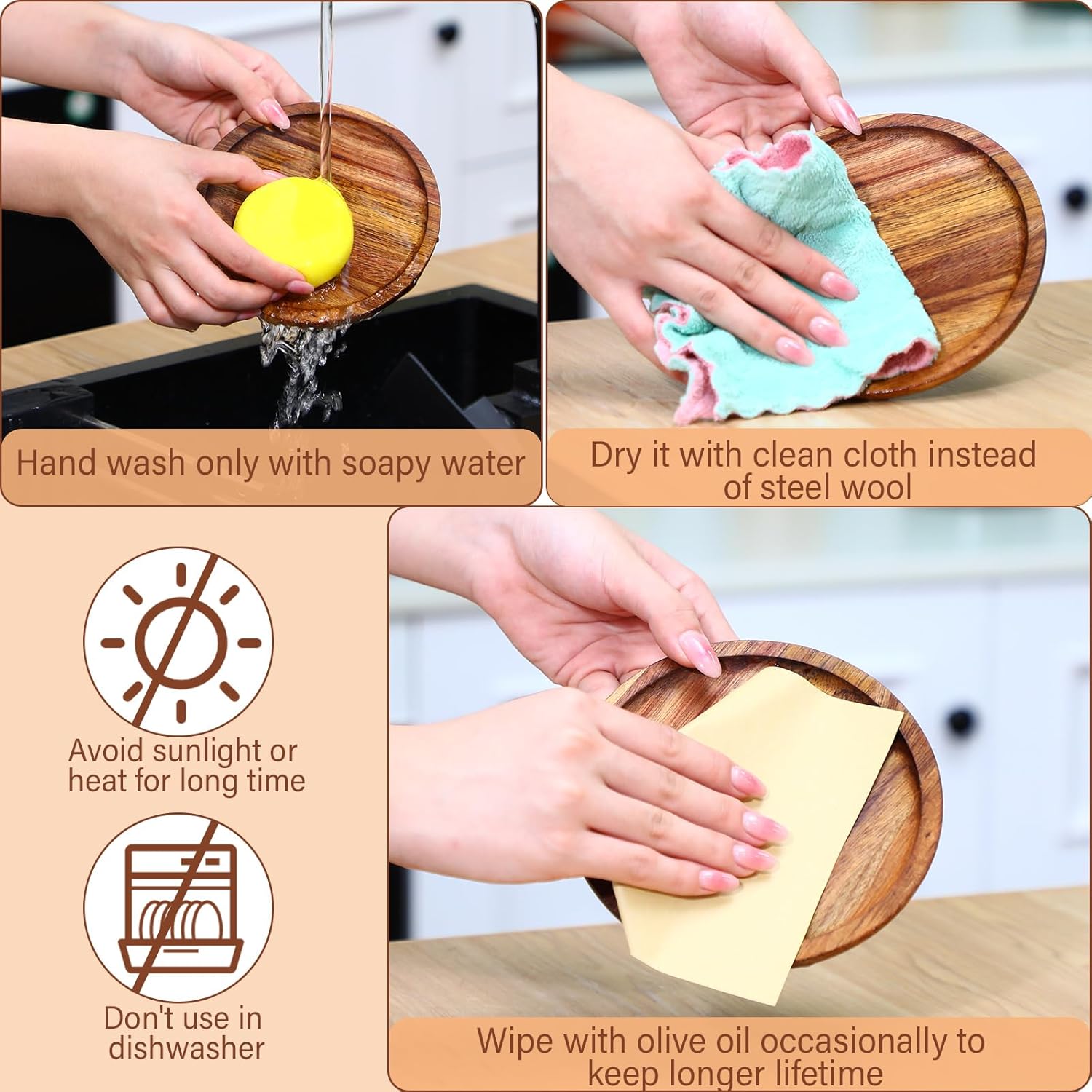 Hand wash only with soapy water

Dry it with clean cloth instead of steel wool

Avoid sunlight or heat for long time

Don't use in dishwasher

Wipe with olive oil occasionally to keep longer lifetime