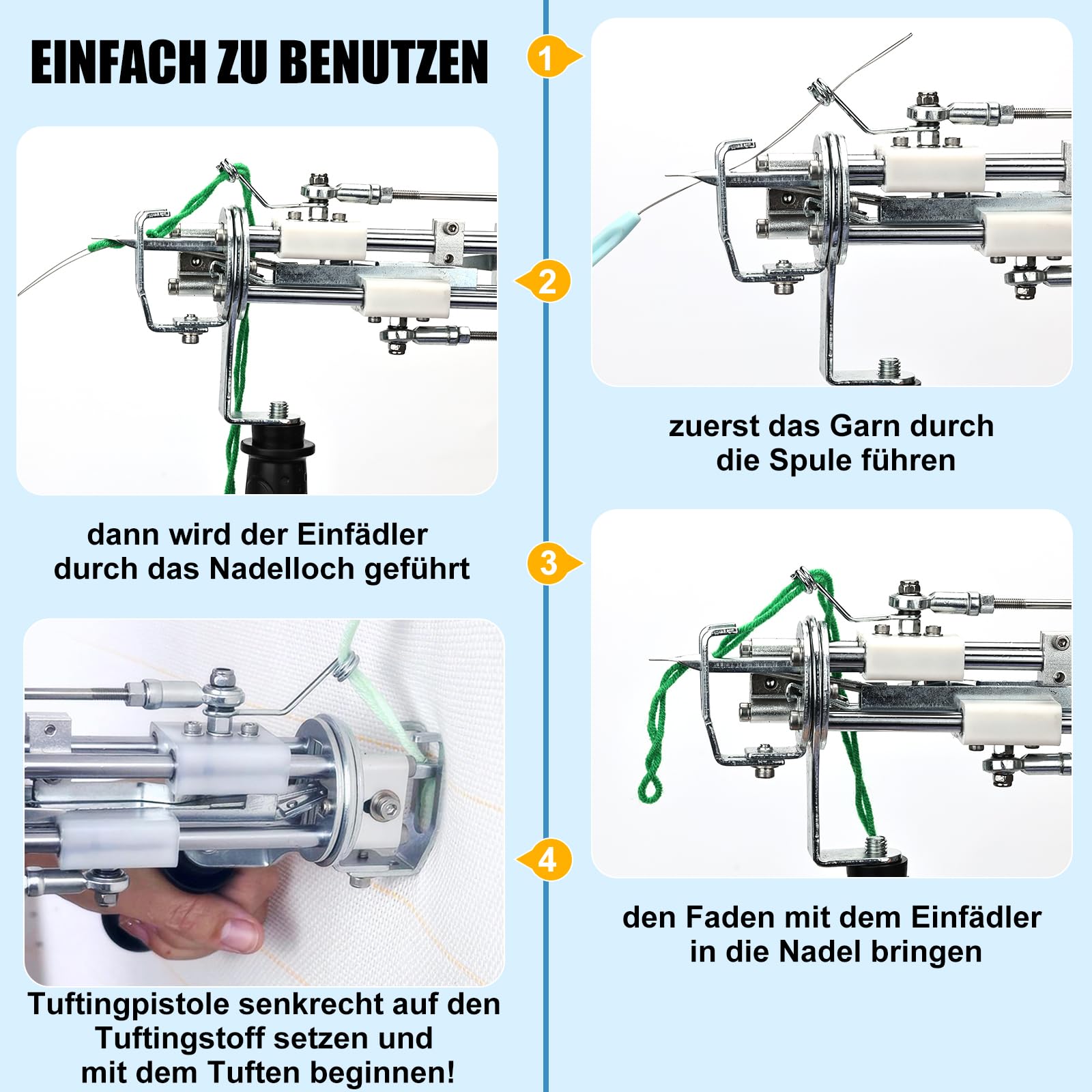 EINFACH ZU BENUTZEN

1

zuerst das Garn durch die Spule führen

2

dann wird der Einfädler durch das Nadelloch geführt

3

den Faden mit dem Einfädler in die Nadel bringen

4

Tuftingpistole senkrecht auf den Tuftingstoff setzen und mit dem Tuften beginnen!