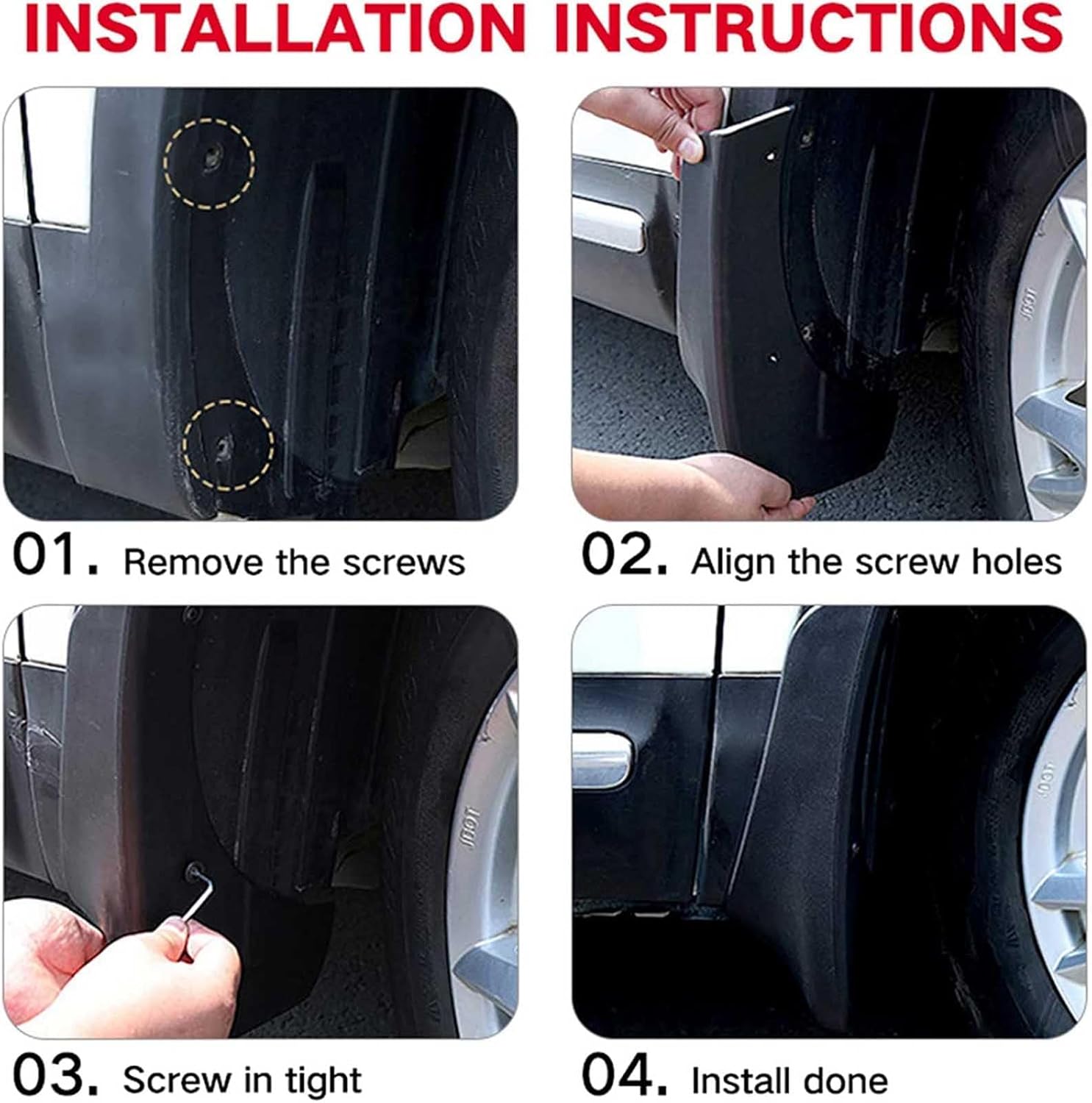 INSTALLATION INSTRUCTIONS

01. Remove the screws

02. Align the screw holes

03. Screw in tight

04. Install done