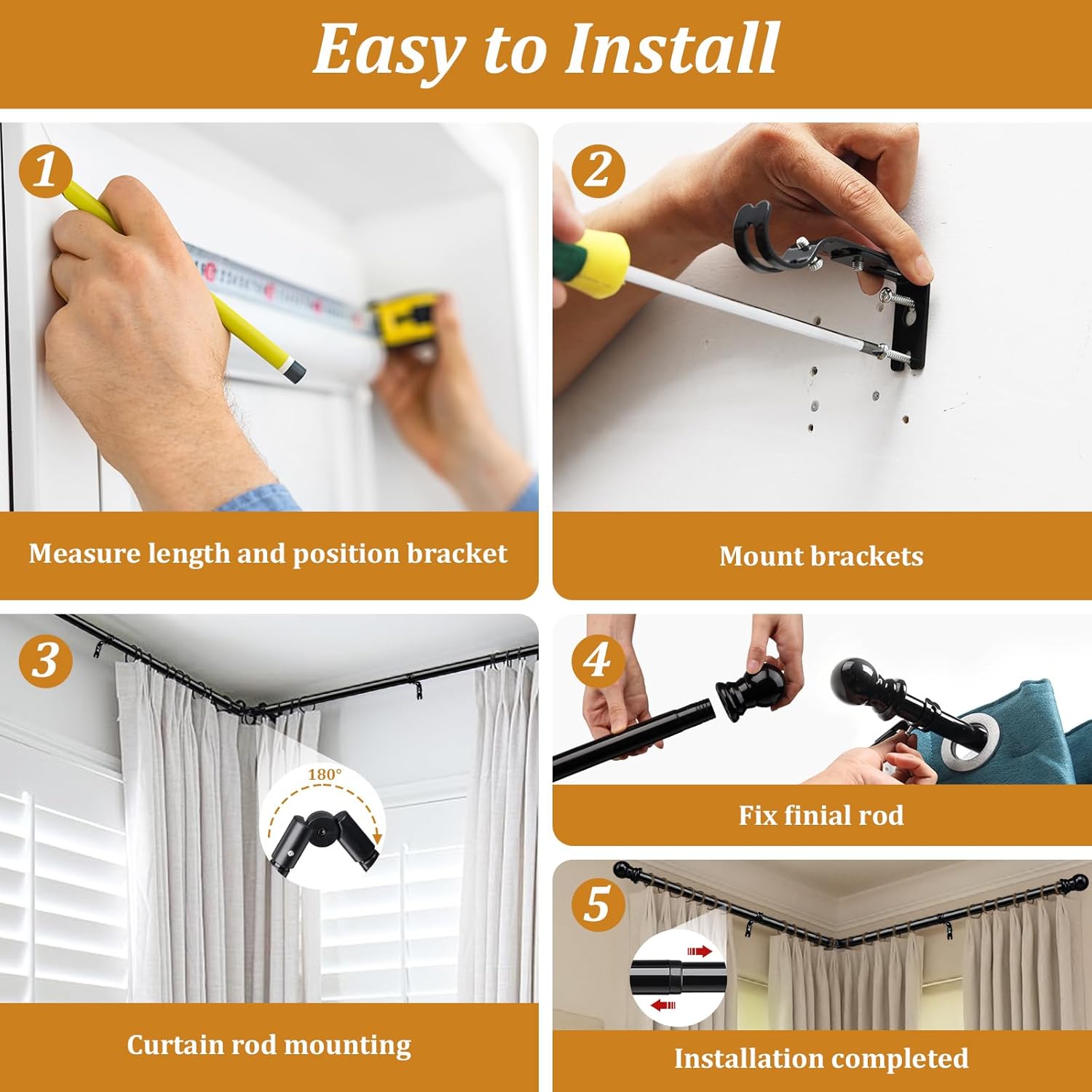 Easy to Install

1

Measure length and position bracket

2

Mount brackets

3

180°

Curtain rod mounting

4

Fix finial rod

5

Installation completed