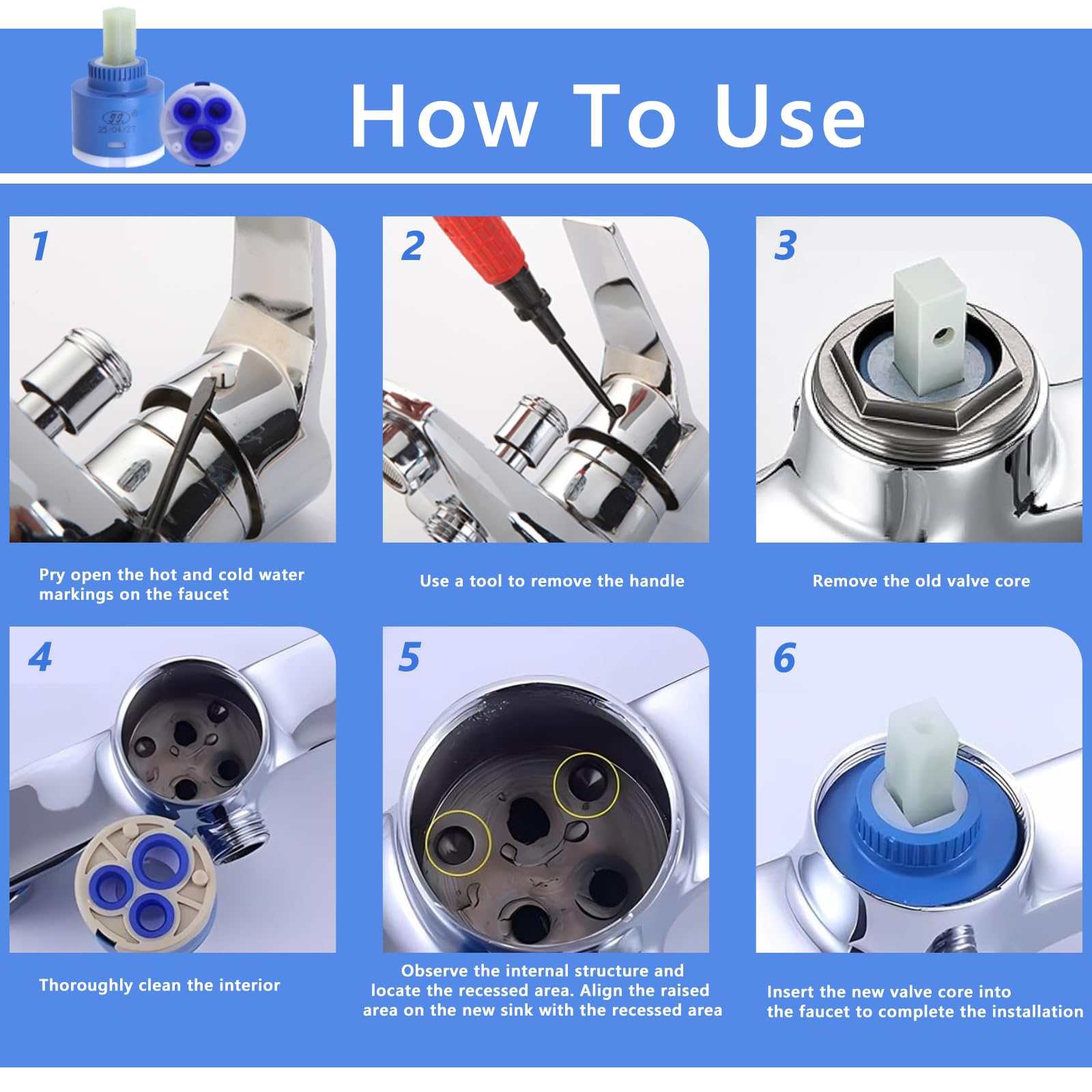 25/04/27

How To Use

1

Pry open the hot and cold water markings on the faucet

2

Use a tool to remove the handle

3

Remove the old valve core

4

Thoroughly clean the interior

5

Observe the internal structure and locate the recessed area. Align the raised area on the new sink with the recessed area

6

Insert the new valve core into the faucet to complete the installation