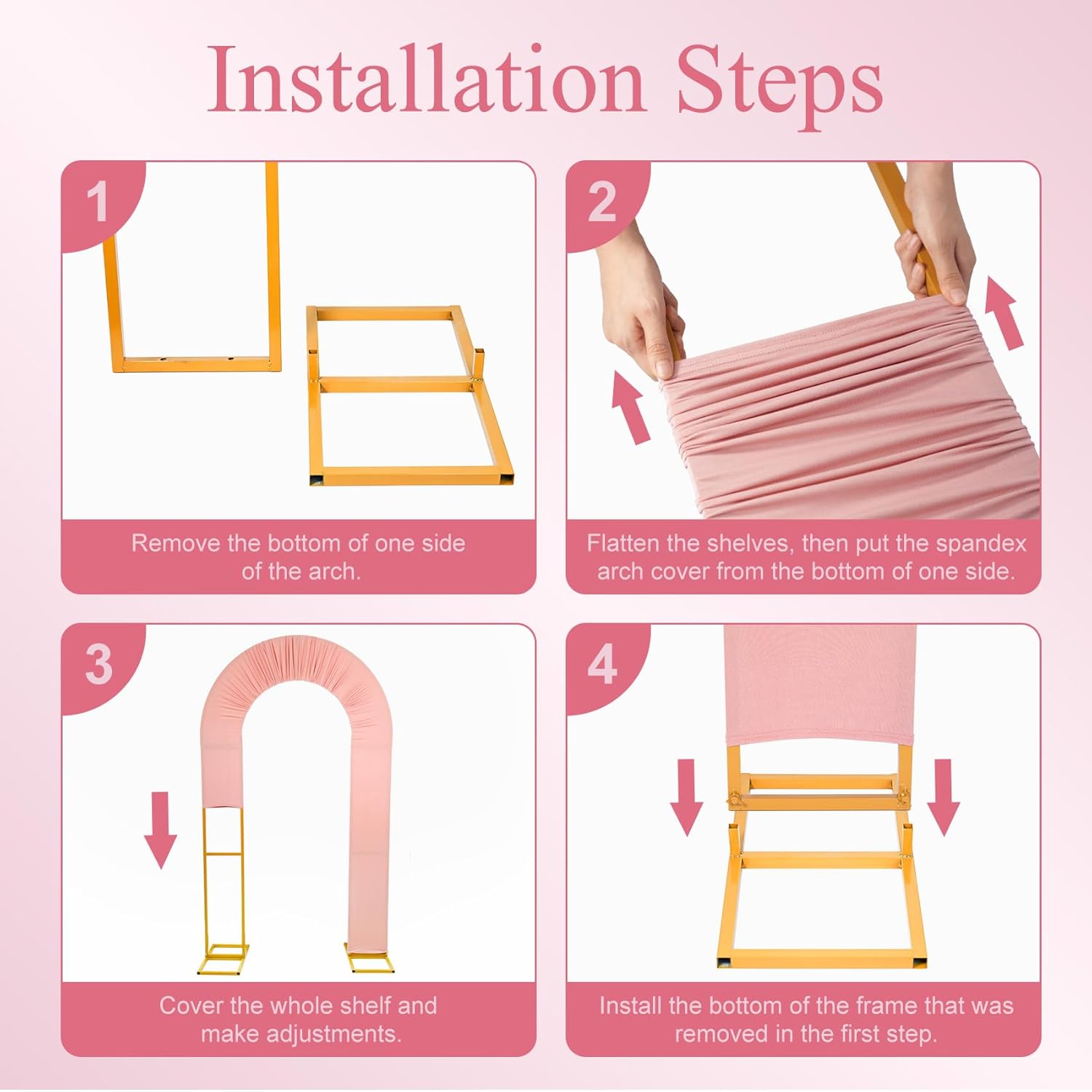 Installation Steps

1

Remove the bottom of one side of the arch.

2

Flatten the shelves, then put the spandex arch cover from the bottom of one side.

3

Cover the whole shelf and make adjustments.

4

Install the bottom of the frame that was removed in the first step.