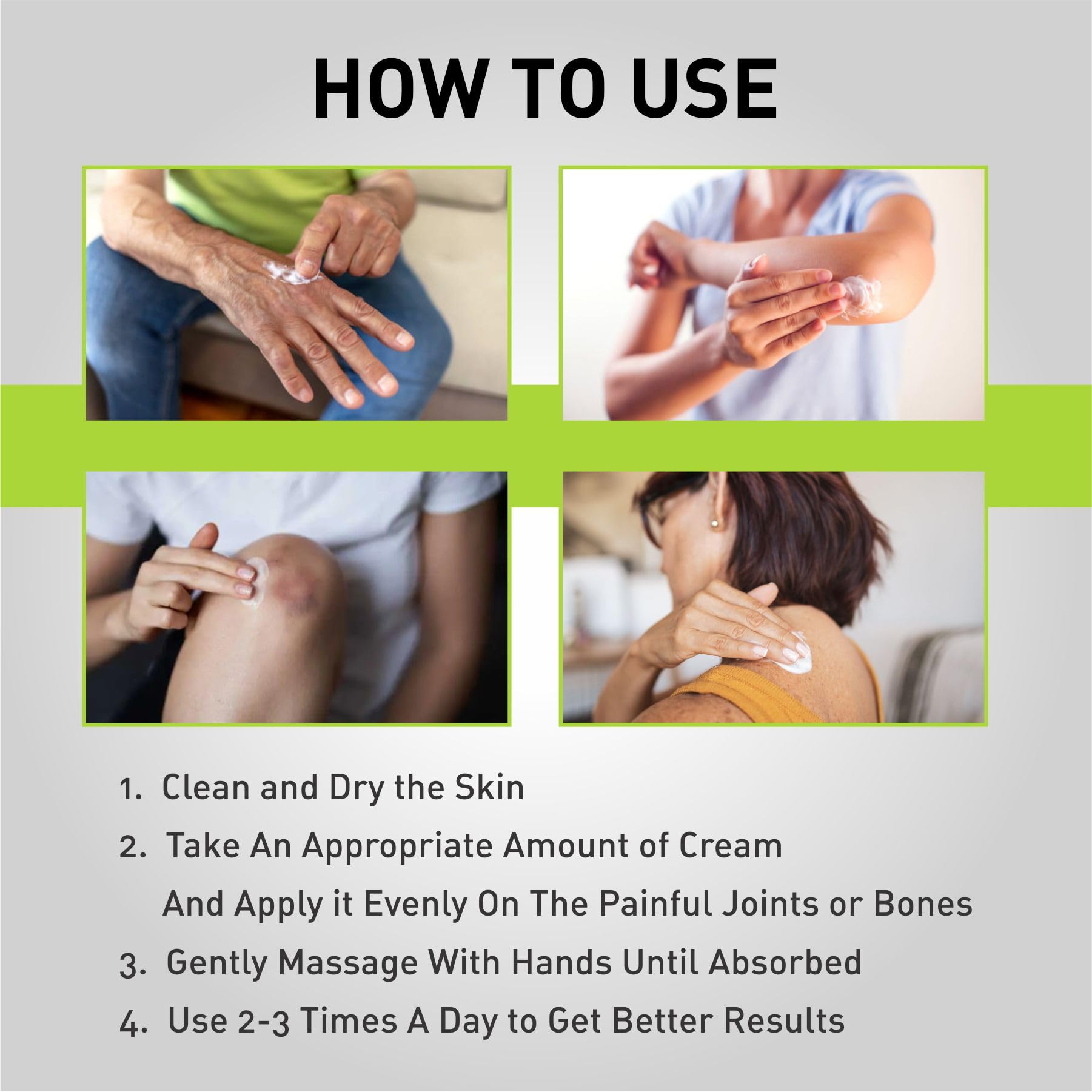 HOW TO USE

1. Clean and Dry the Skin
2. Take An Appropriate Amount of Cream And Apply it Evenly On The Painful Joints or Bones
3. Gently Massage With Hands Until Absorbed
4. Use 2-3 Times A Day to Get Better Results