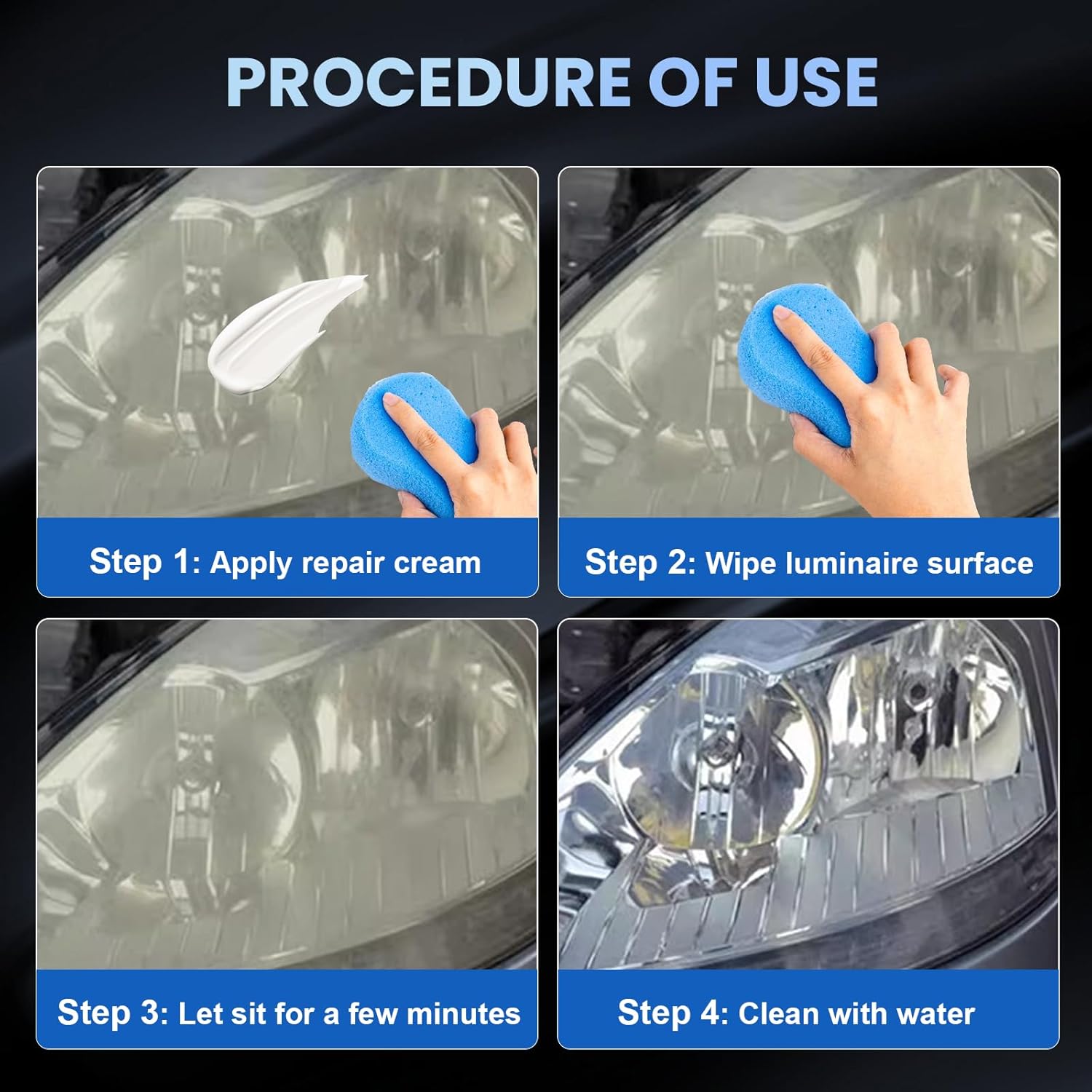 PROCEDURE OF USE

Step 1: Apply repair cream

Step 2: Wipe luminaire surface

Step 3: Let sit for a few minutes

Step 4: Clean with water