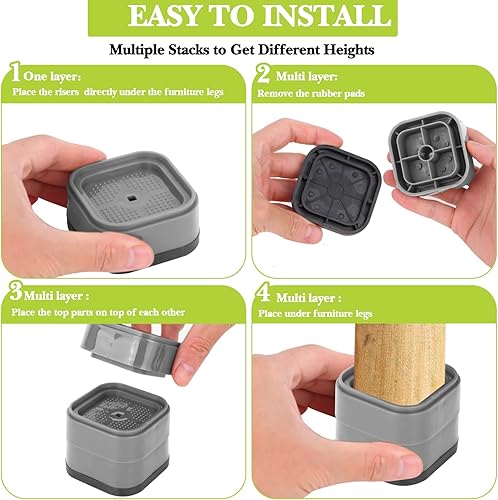 EASY TO INSTALL

Multiple Stacks to Get Different Heights

1 One layer:
Place the risers directly under the furniture legs

2 Multi layer:
Remove the rubber pads

3 Multi layer :
Place the top parts on top of each other

4 Multi layer :
Place under furniture legs