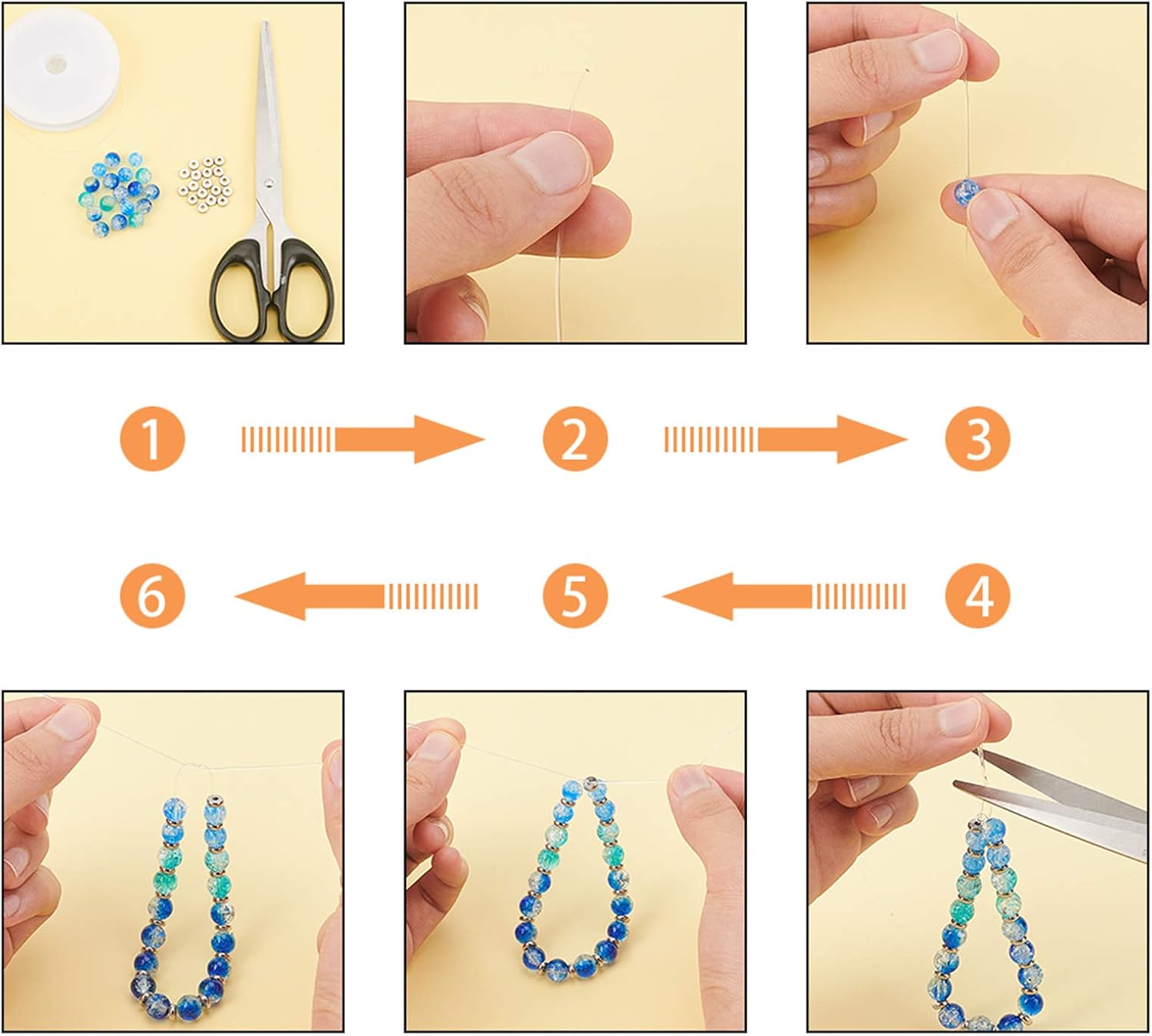 1 2 3

6 5 4