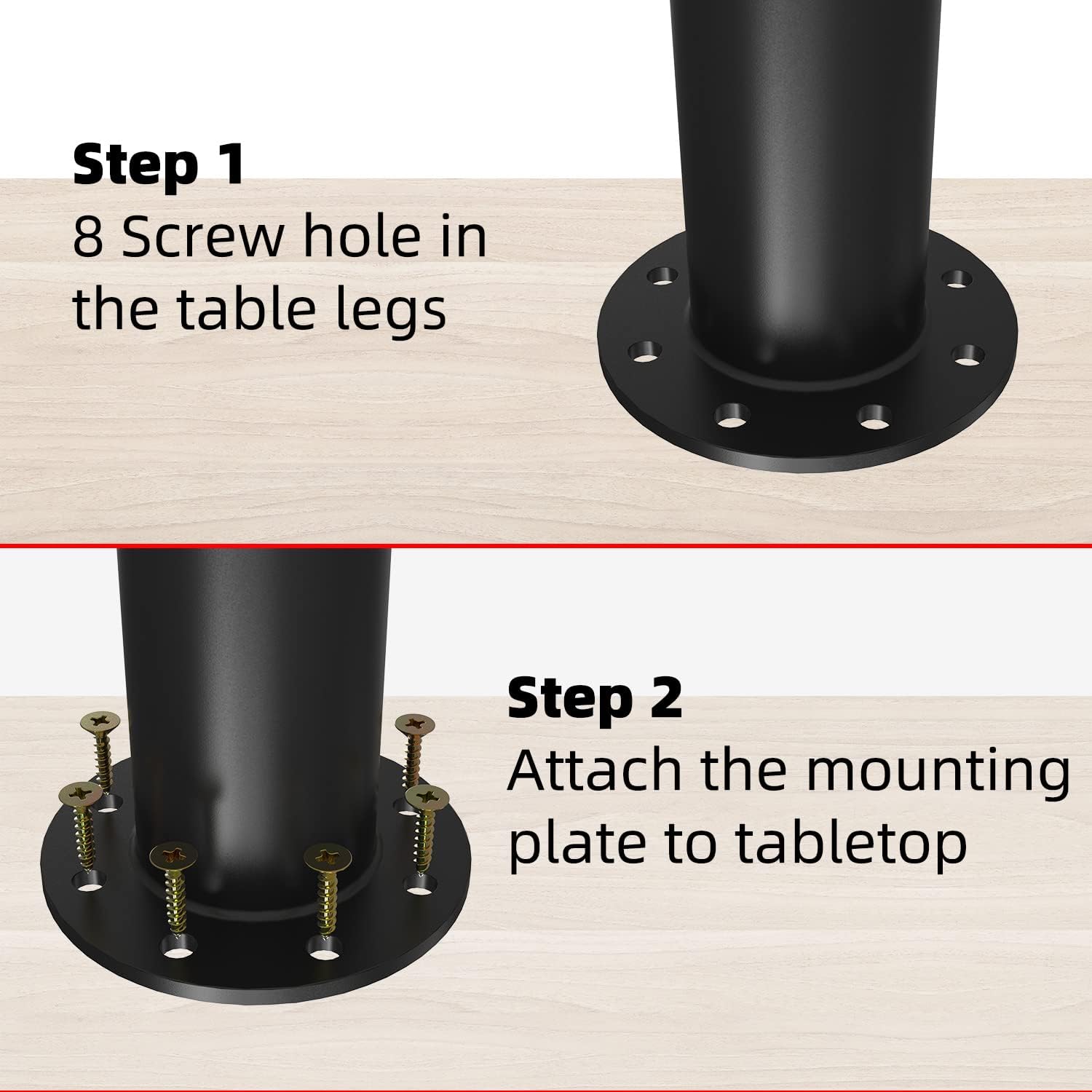 Step 1
8 Screw hole in the table legs

Step 2
Attach the mounting plate to tabletop