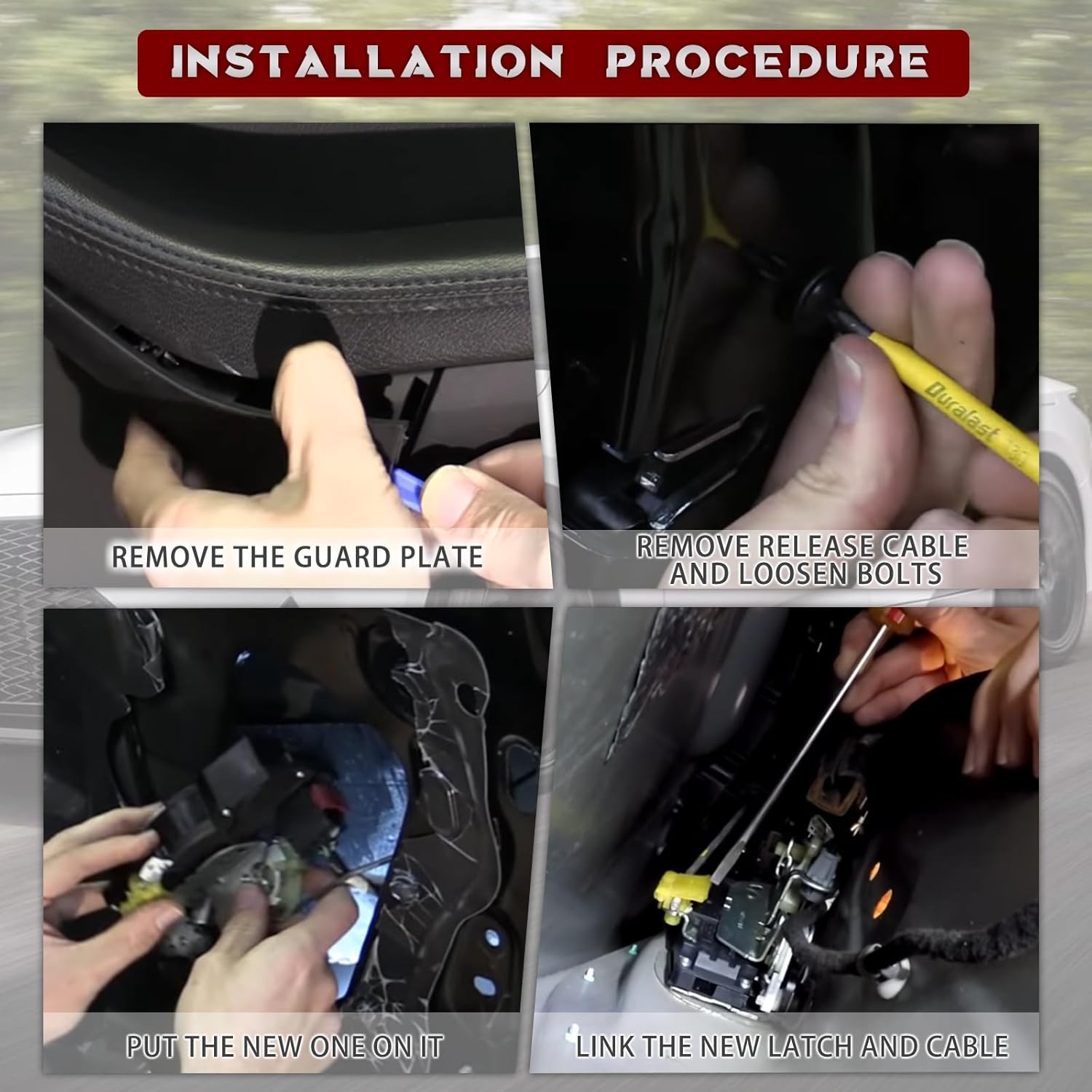 INSTALLATION PROCEDURE

REMOVE THE GUARD PLATE

Duralast

REMOVE RELEASE CABLE AND LOOSEN BOLTS

PUT THE NEW ONE ON IT

LINK THE NEW LATCH AND CABLE