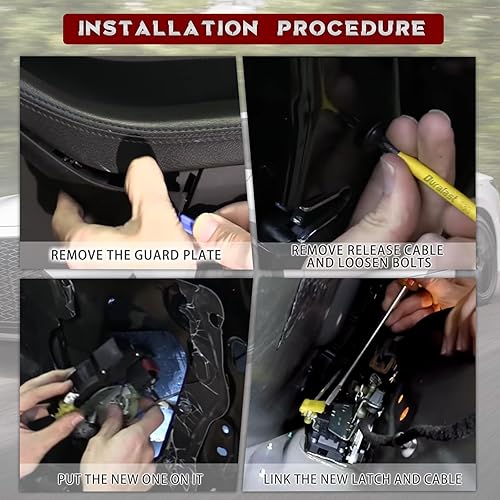 INSTALLATION PROCEDURE

REMOVE THE GUARD PLATE

Duralast

REMOVE RELEASE CABLE AND LOOSEN BOLTS

PUT THE NEW ONE ON IT

LINK THE NEW LATCH AND CABLE