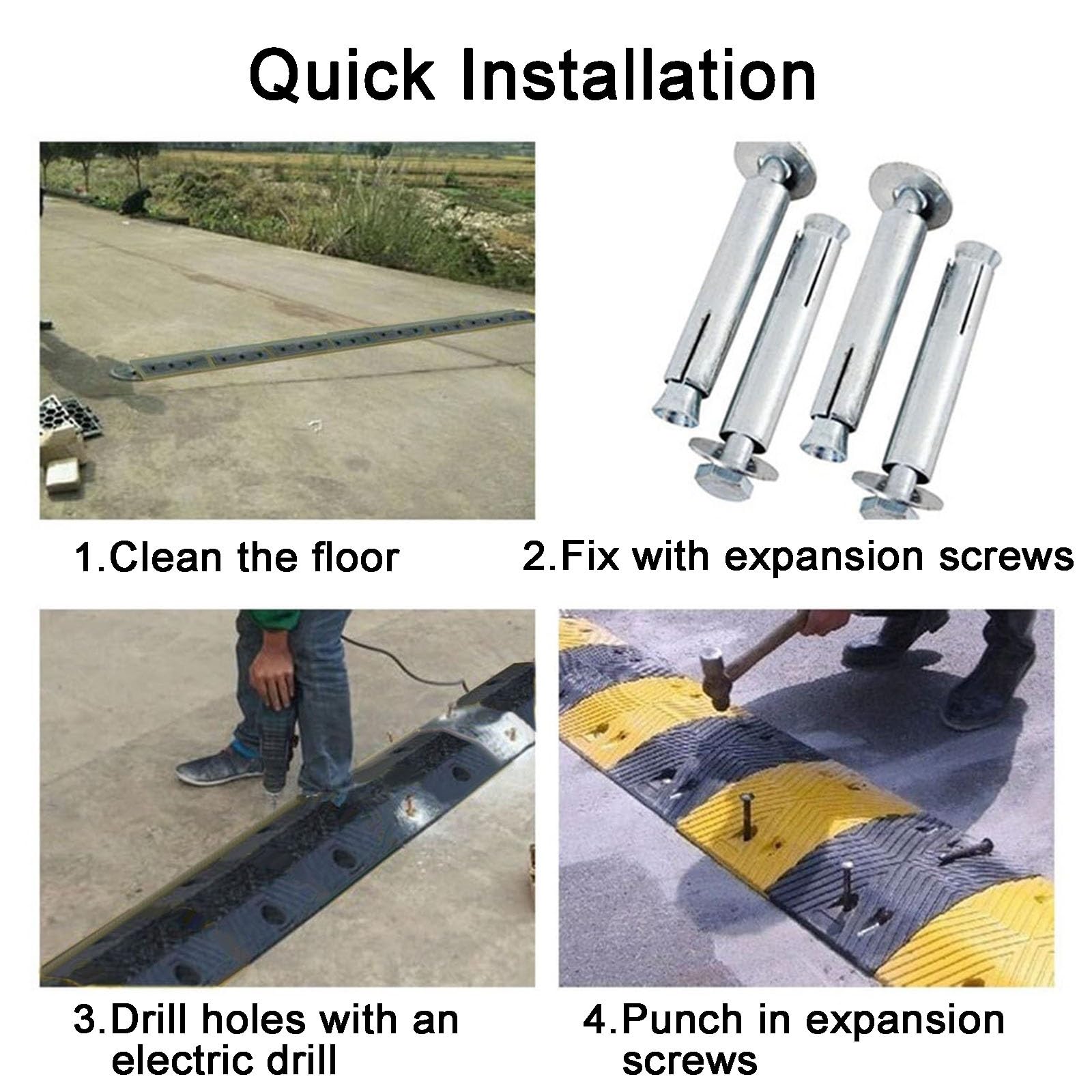 Quick Installation

1.Clean the floor

2.Fix with expansion screws

3.Drill holes with an electric drill

4.Punch in expansion screws