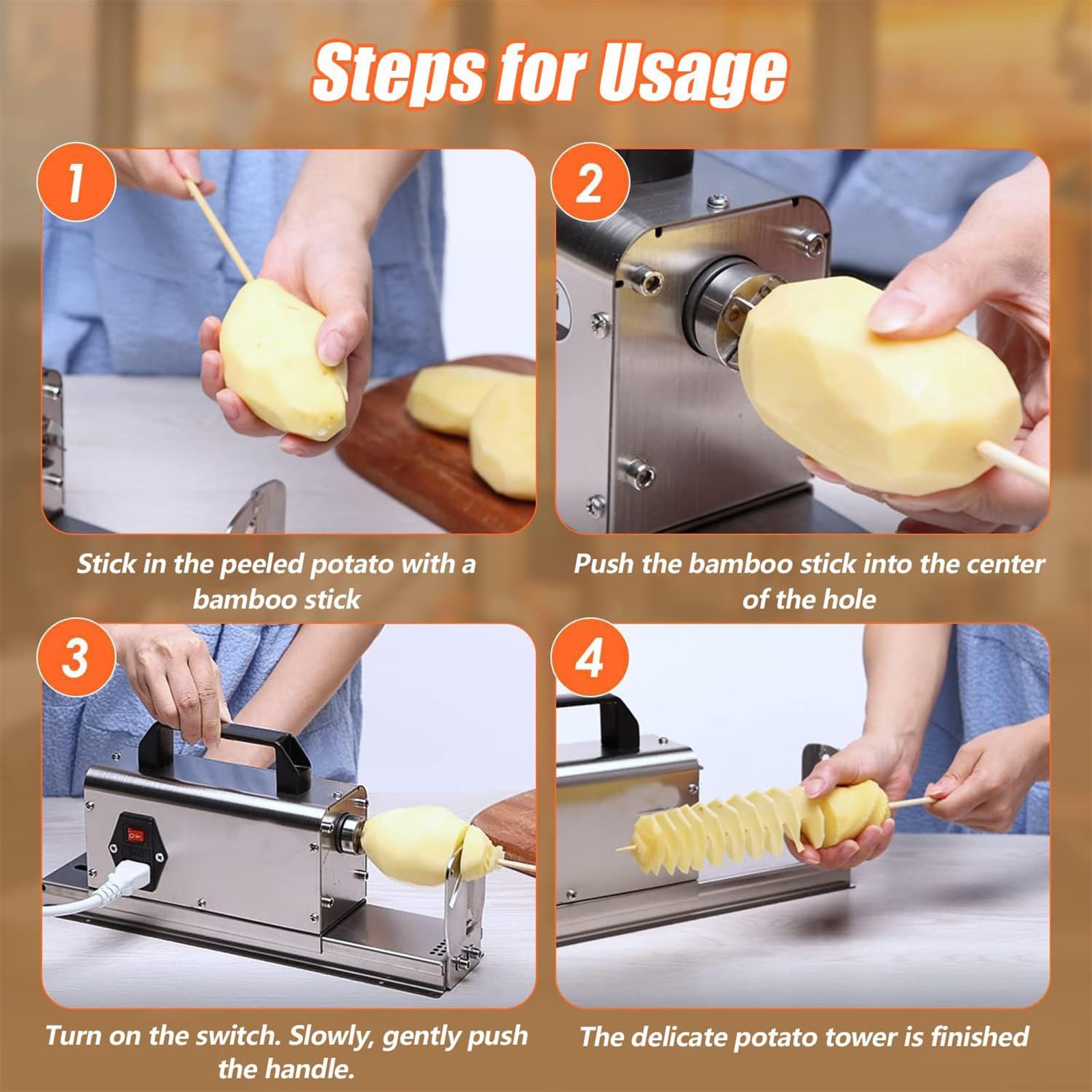 Steps for Usage

1

Stick in the peeled potato with a bamboo stick

2

Push the bamboo stick into the center of the hole

3

Turn on the switch. Slowly, gently push the handle.

4

The delicate potato tower is finished