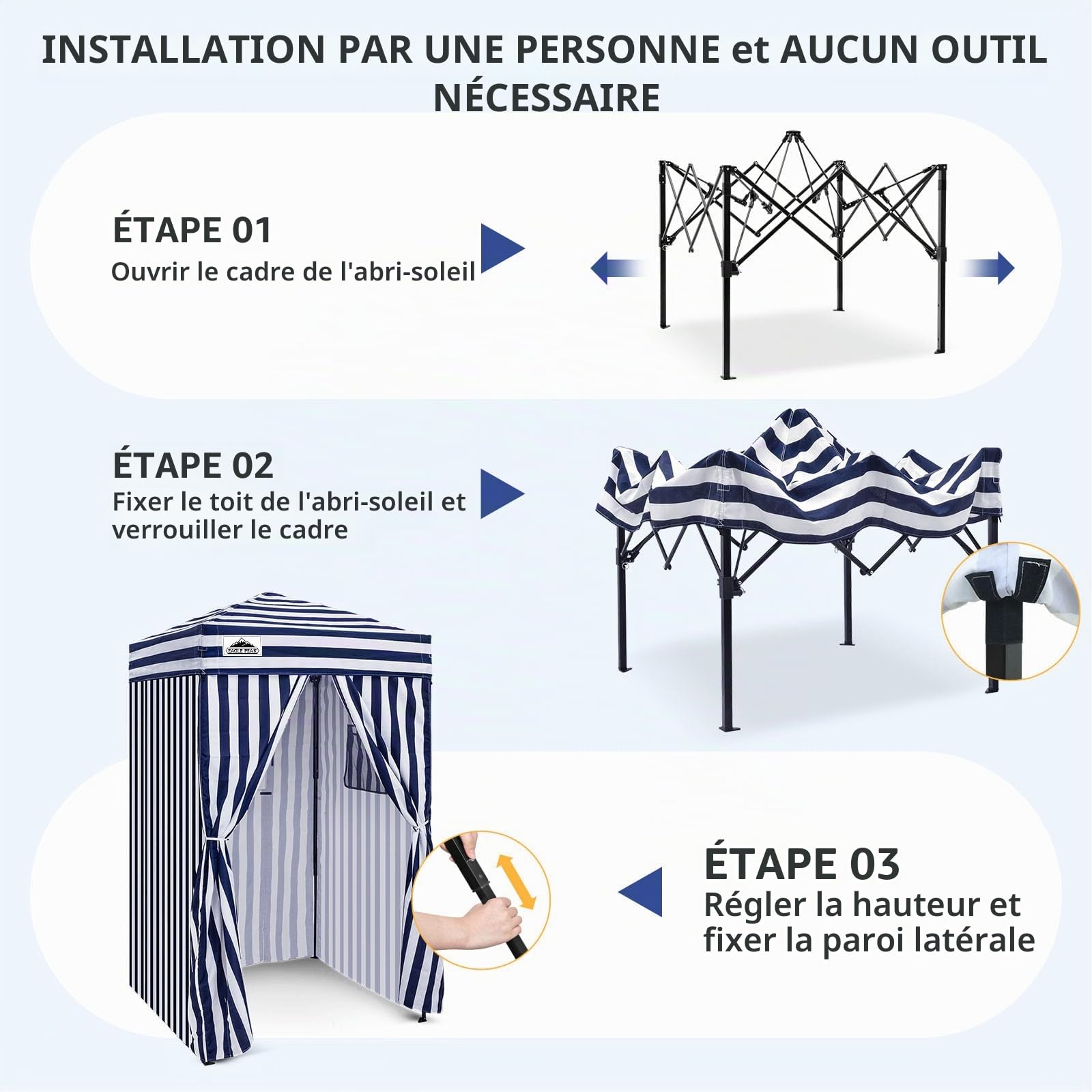 INSTALLATION PAR UNE PERSONNE et AUCUN OUTIL NÉCESSAIRE

ÉTAPE 01
Ouvrir le cadre de l'abri-soleil

ÉTAPE 02
Fixer le toit de l'abri-soleil et verrouiller le cadre

EAGLE PEAK

ÉTAPE 03
Régler la hauteur et fixer la paroi latérale