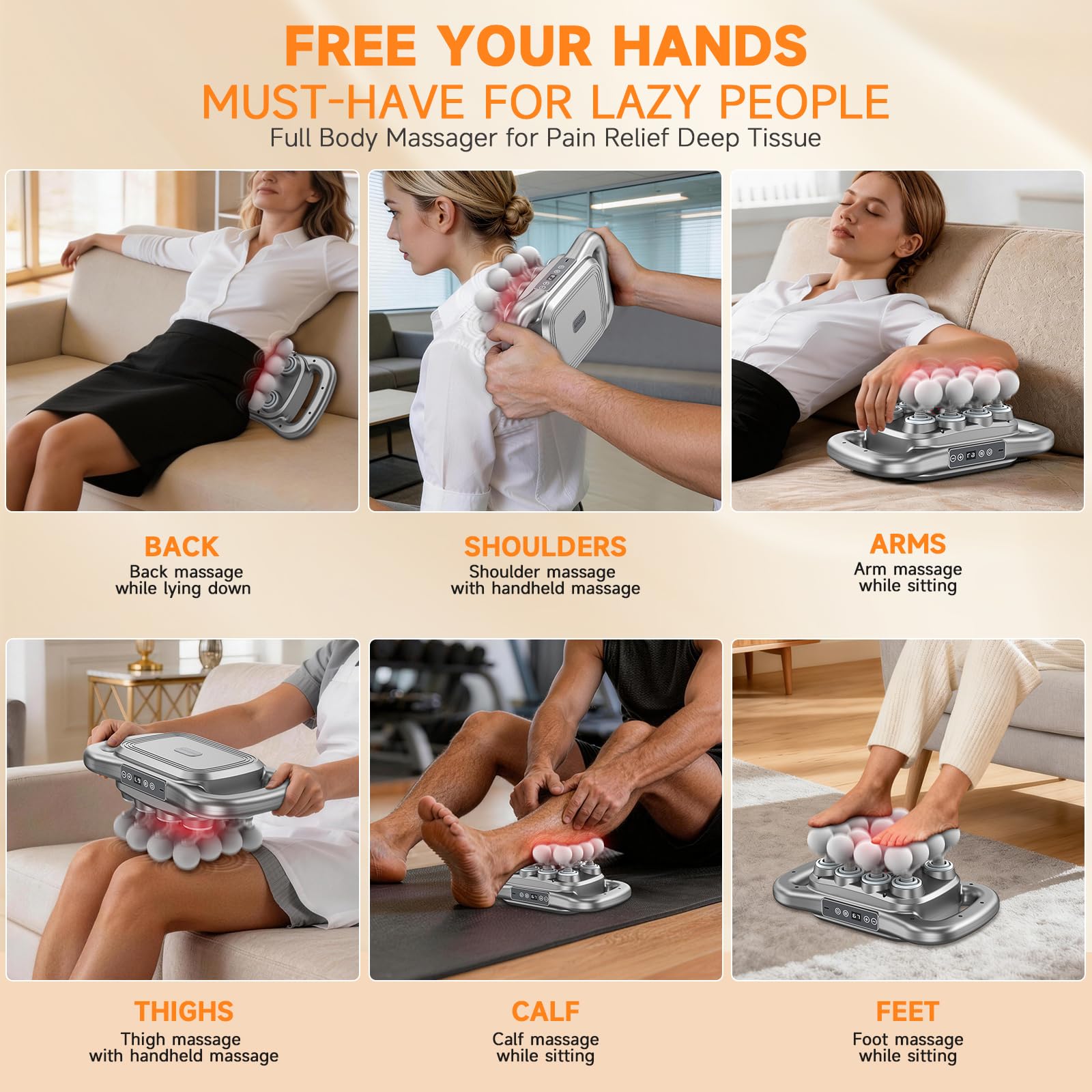 FREE YOUR HANDS
MUST-HAVE FOR LAZY PEOPLE
Full Body Massager for Pain Relief Deep Tissue

BACK
Back massage while lying down

SHOULDERS
Shoulder massage with handheld massage

ARMS
Arm massage while sitting

THIGHS
Thigh massage with handheld massage

CALF
Calf massage while sitting

FEET
Foot massage while sitting