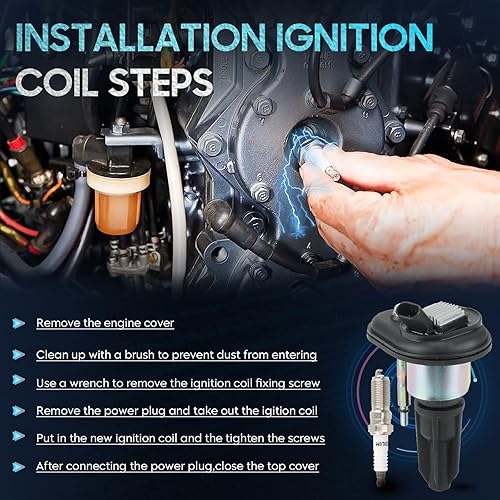 INSTALLATION IGNITION COIL STEPS

Remove the engine cover

Clean up with a brush to prevent dust from entering

Use a wrench to remove the ignition coil fixing screw

Remove the power plug and take out the igition coil

Put in the new ignition coil and the tighten the screws

After connecting the power plug,close the top cover