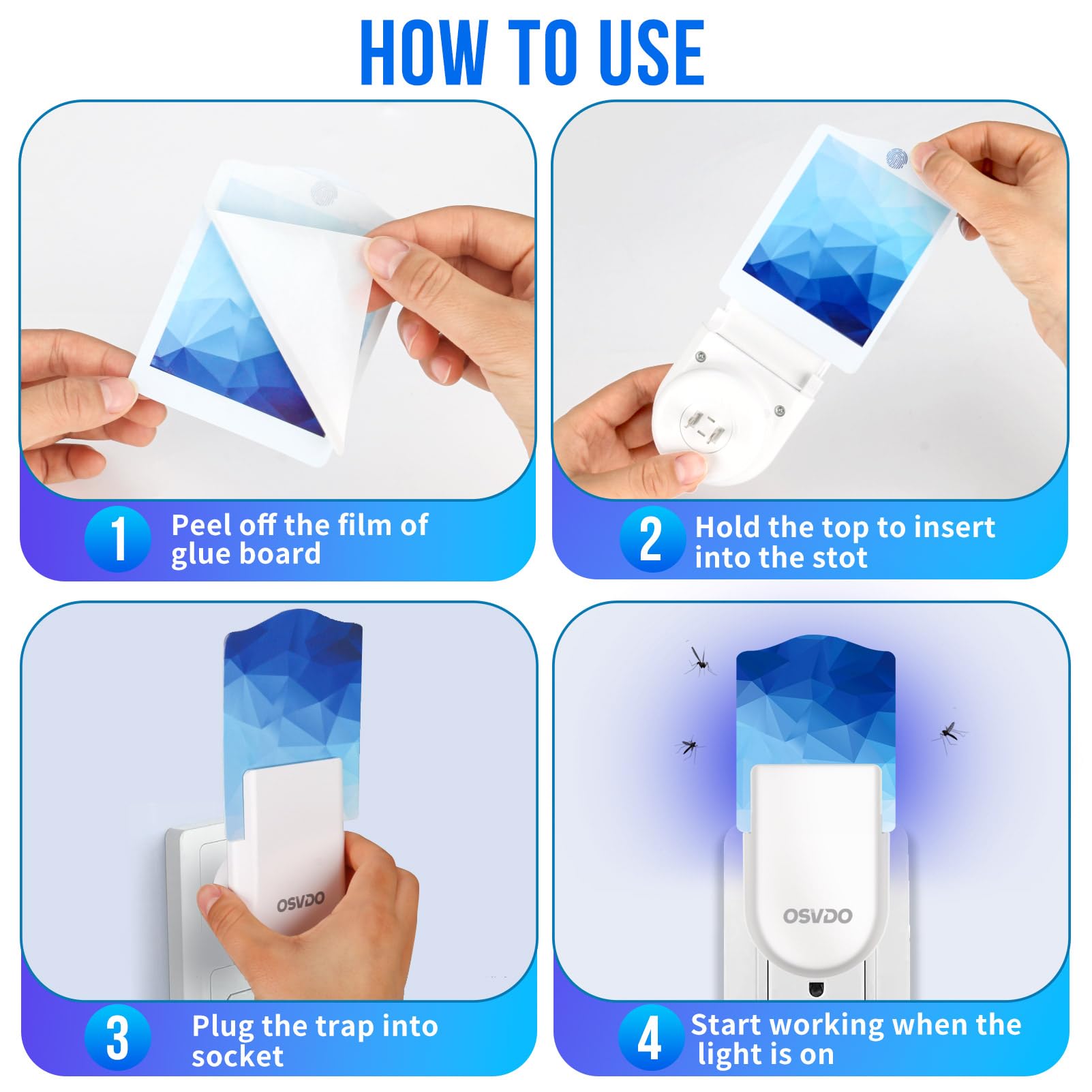 HOW TO USE

1 Peel off the film of glue board

2 Hold the top to insert into the stot

OSVDO

3 Plug the trap into socket

OSVDO

4 Start working when the light is on