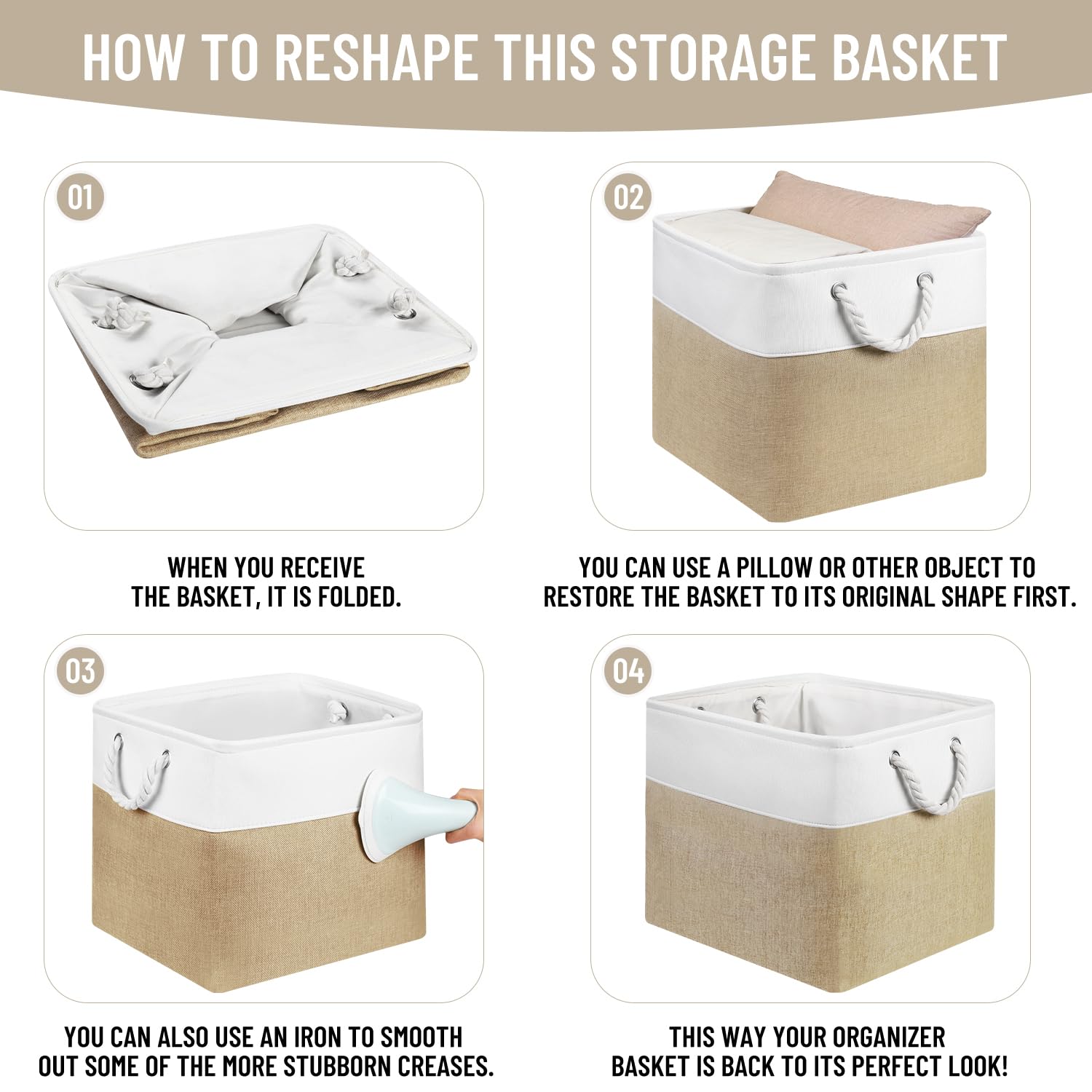 HOW TO RESHAPE THIS STORAGE BASKET

01

WHEN YOU RECEIVE THE BASKET, IT IS FOLDED.

02

YOU CAN USE A PILLOW OR OTHER OBJECT TO RESTORE THE BASKET TO ITS ORIGINAL SHAPE FIRST.

03

YOU CAN ALSO USE AN IRON TO SMOOTH OUT SOME OF THE MORE STUBBORN CREASES.

04

THIS WAY YOUR ORGANIZER BASKET IS BACK TO ITS PERFECT LOOK!