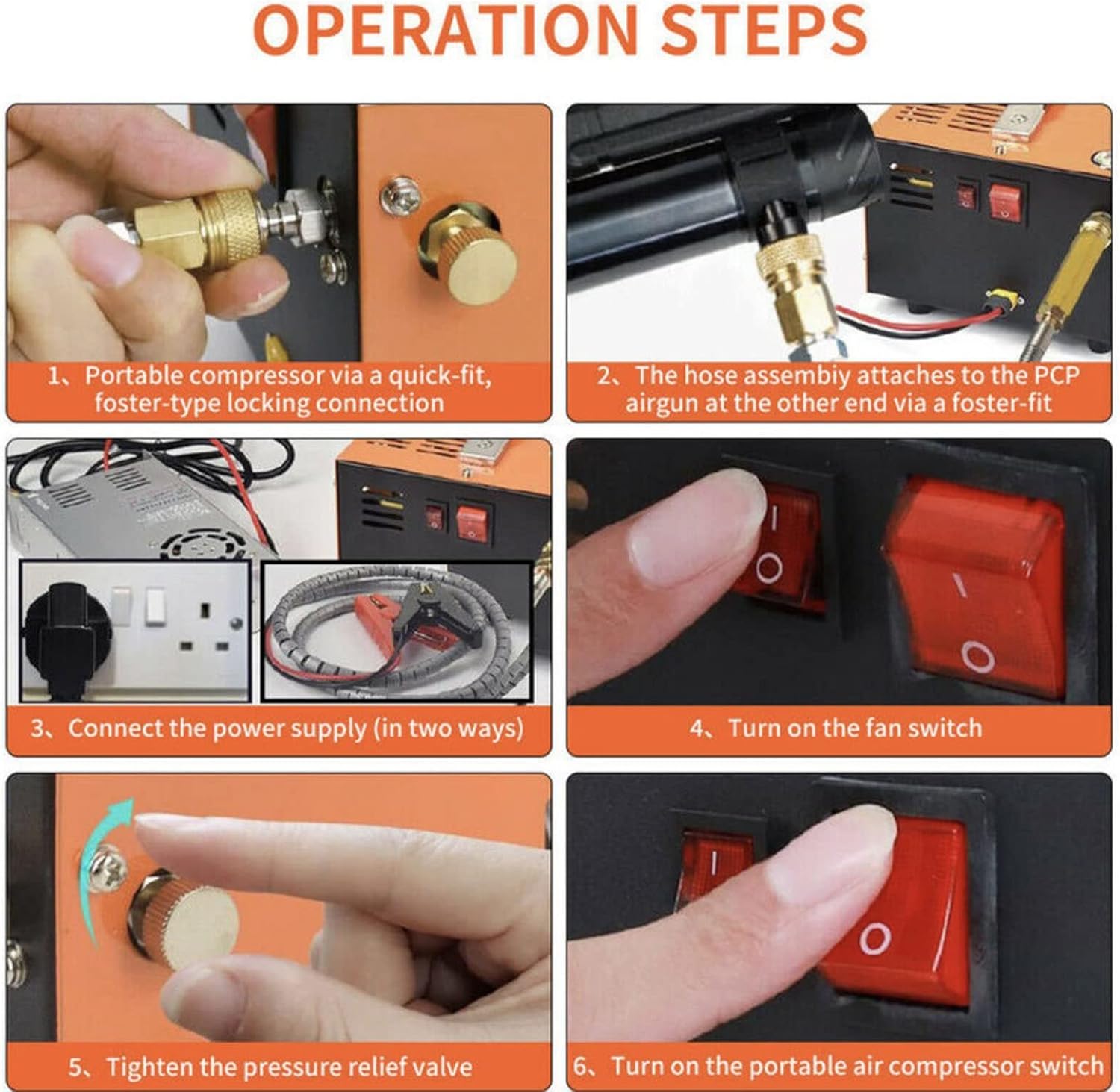 OPERATION STEPS

1、Portable compressor via a quick-fit, foster-type locking connection

2、The hose assembiy attaches to the PCP airgun at the other end via a foster-fit

3、Connect the power supply (in two ways)

4、Turn on the fan switch

5、Tighten the pressure relief valve

6、Turn on the portable air compressor switch