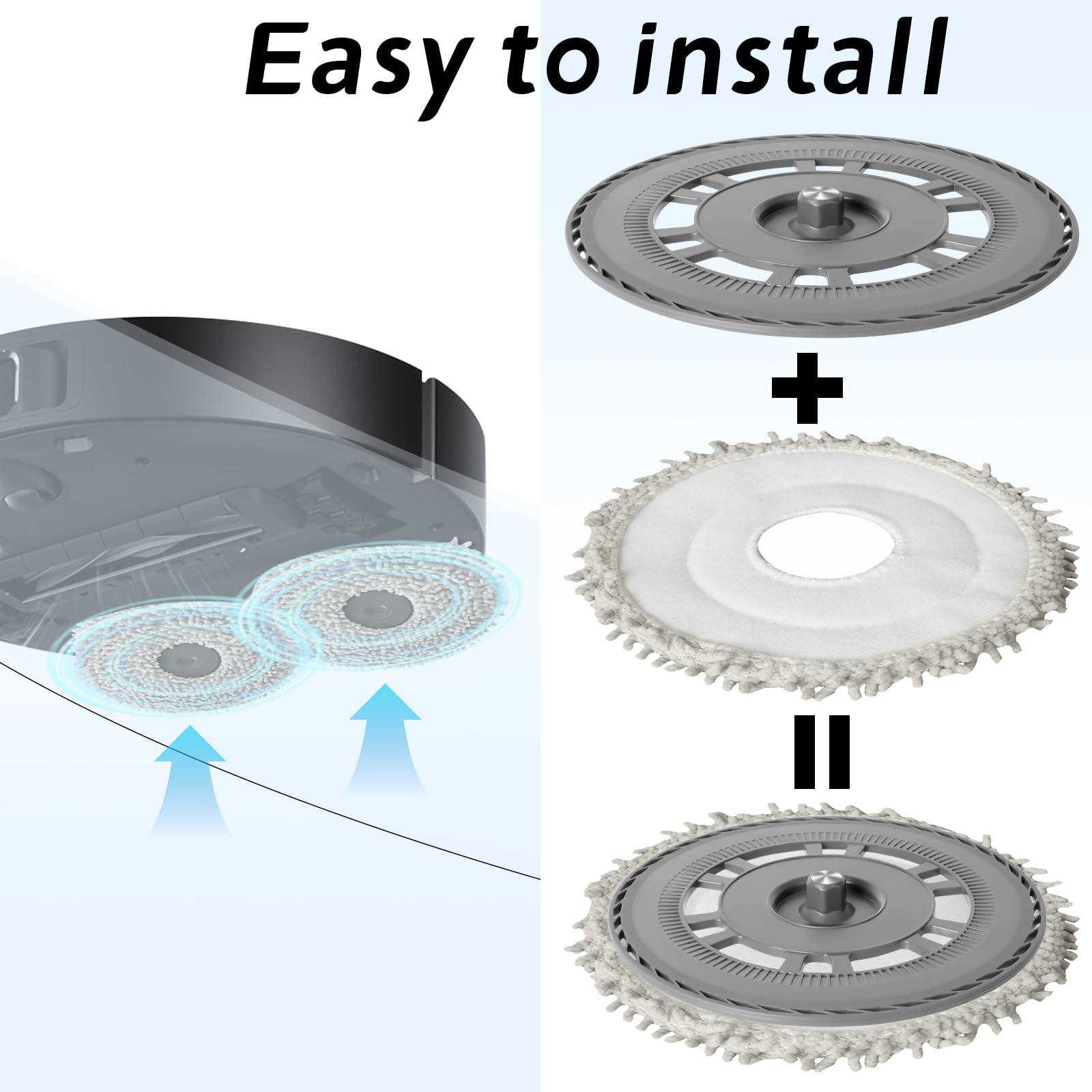 Easy to install

+

=