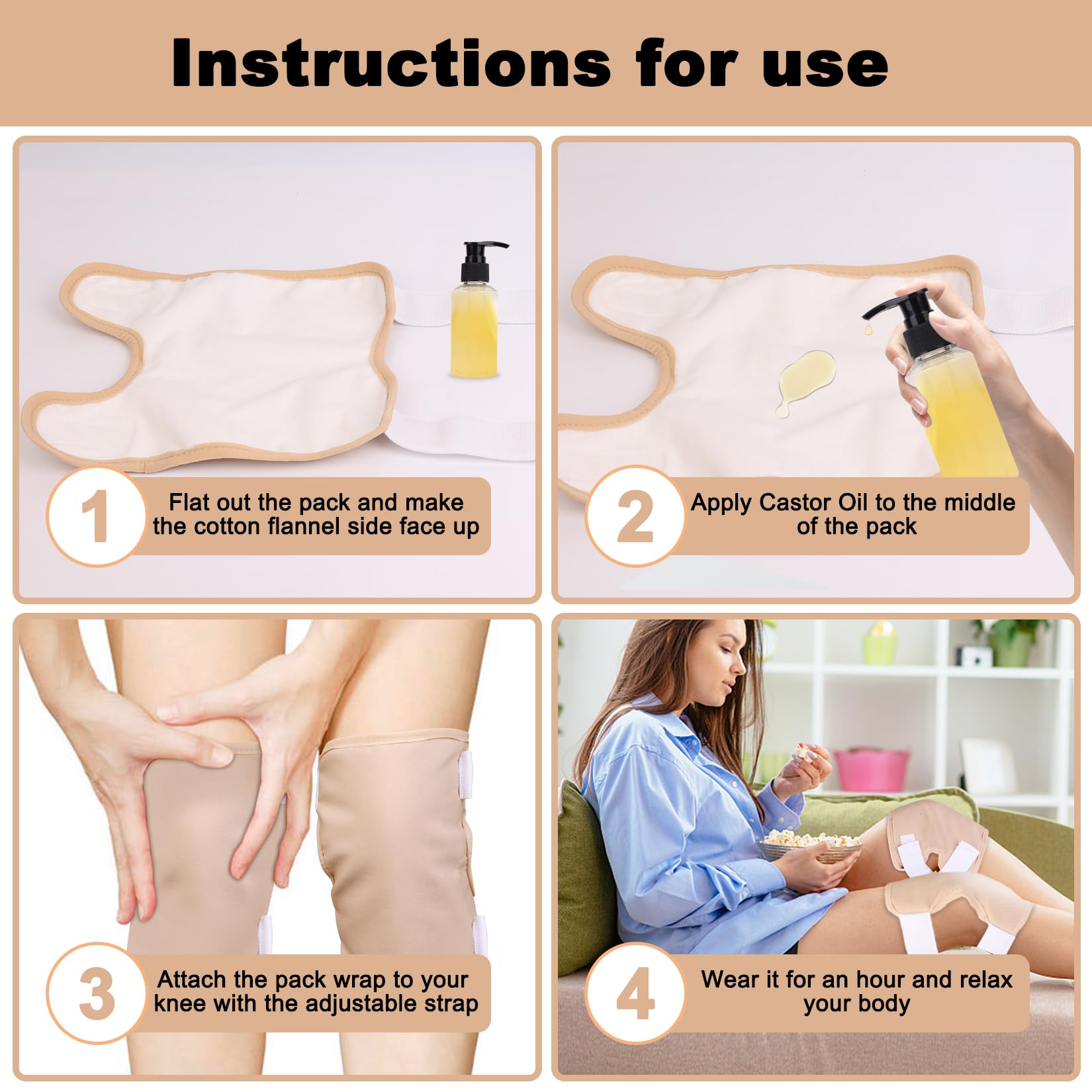 Instructions for use

1
Flat out the pack and make the cotton flannel side face up

2
Apply Castor Oil to the middle of the pack

3
Attach the pack wrap to your knee with the adjustable strap

4
Wear it for an hour and relax your body