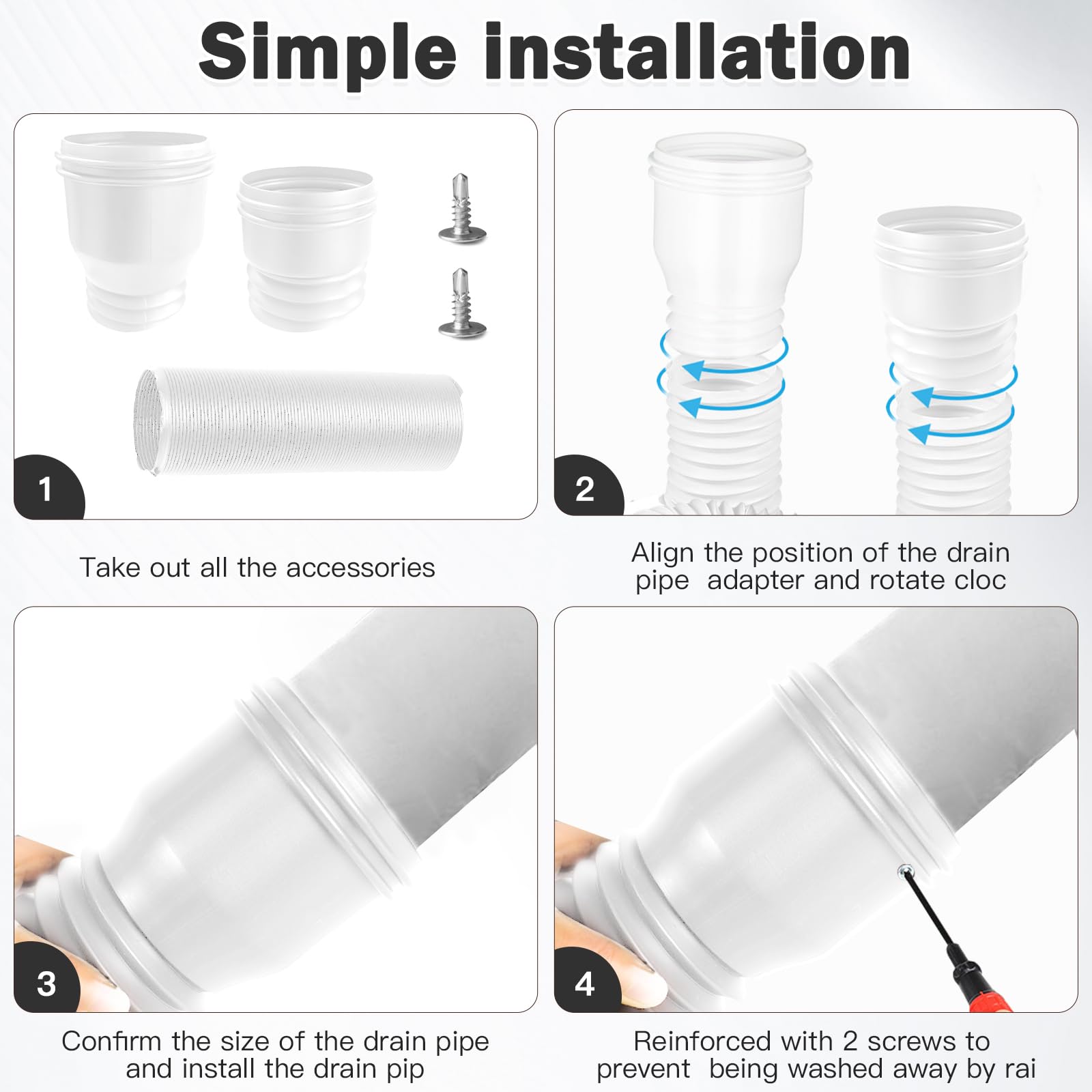 Simple installation

1

Take out all the accessories

2

Align the position of the drain pipe adapter and rotate cloc

3

Confirm the size of the drain pipe and install the drain pip

4

Reinforced with 2 screws to prevent being washed away by rai