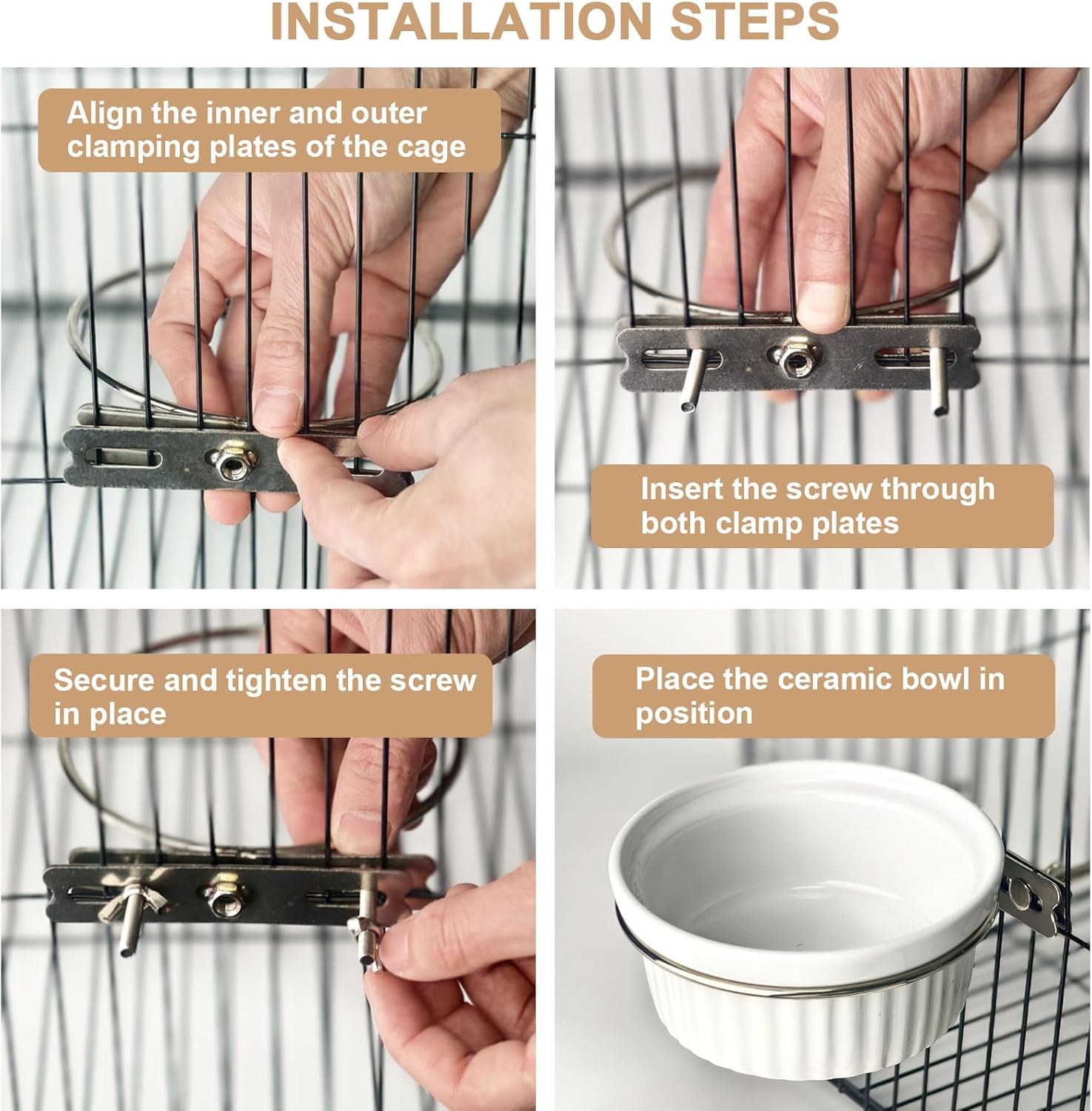 INSTALLATION STEPS

Align the inner and outer clamping plates of the cage

Insert the screw through both clamp plates

Secure and tighten the screw in place

Place the ceramic bowl in position