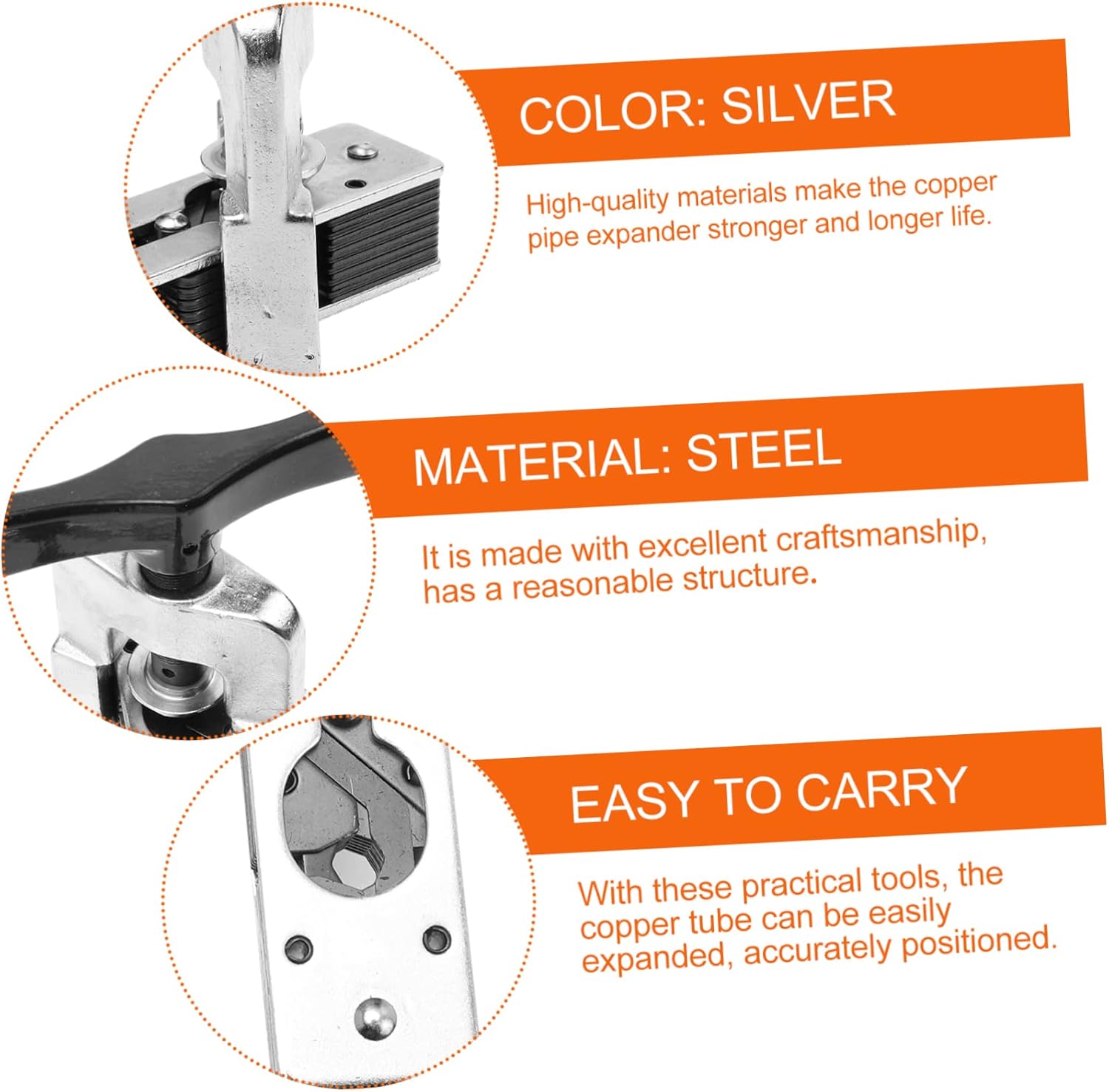 COLOR: SILVER

High-quality materials make the copper pipe expander stronger and longer life.

MATERIAL: STEEL

It is made with excellent craftsmanship, has a reasonable structure.

EASY TO CARRY

With these practical tools, the copper tube can be easily expanded, accurately positioned.