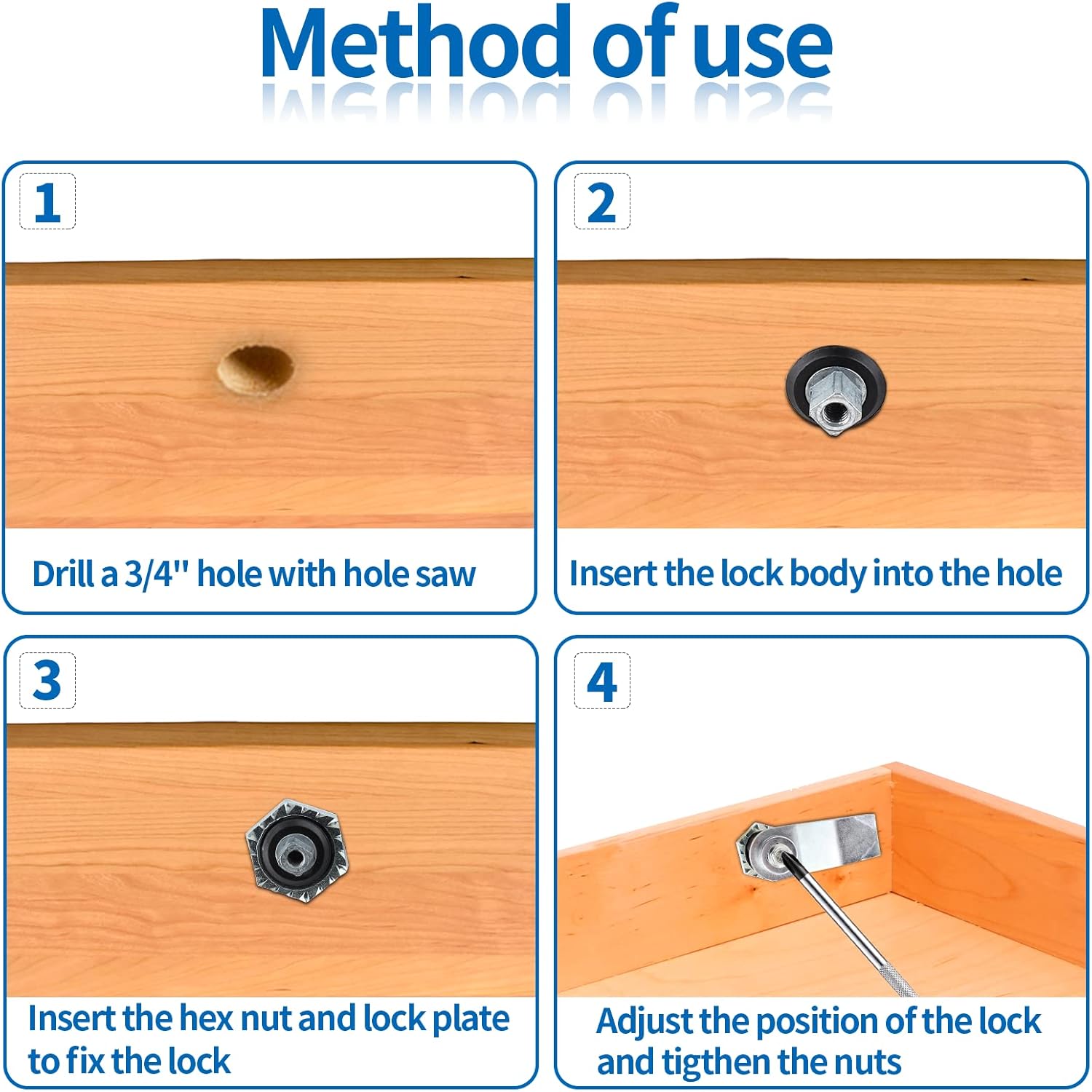 Method of use

1

Drill a 3/4" hole with hole saw

2

Insert the lock body into the hole

3

Insert the hex nut and lock plate to fix the lock

4

Adjust the position of the lock and tigthen the nuts