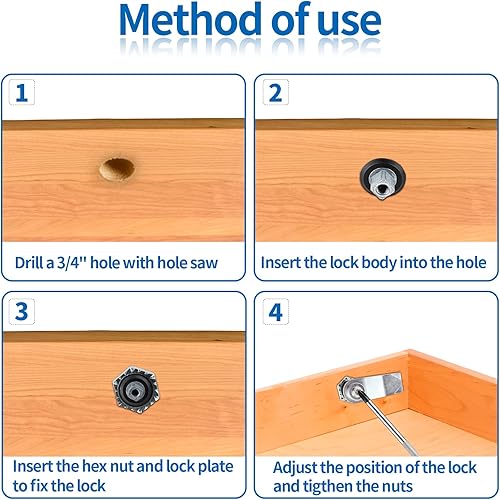 Method of use

1

Drill a 3/4'' hole with hole saw

2

Insert the lock body into the hole

3

Insert the hex nut and lock plate to fix the lock

4

Adjust the position of the lock and tigthen the nuts