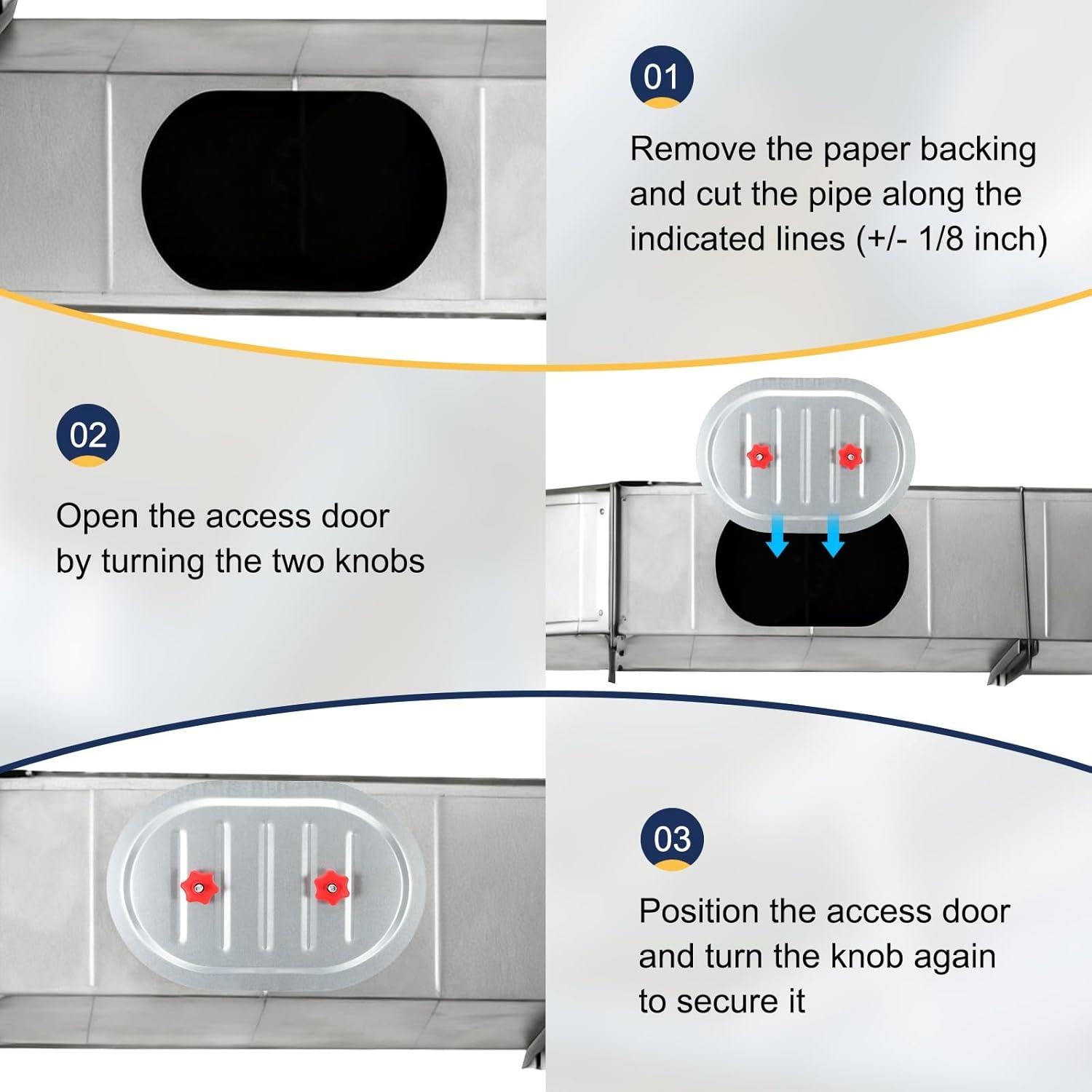 01

Remove the paper backing and cut the pipe along the indicated lines (+/- 1/8 inch)

02

Open the access door by turning the two knobs

03

Position the access door and turn the knob again to secure it