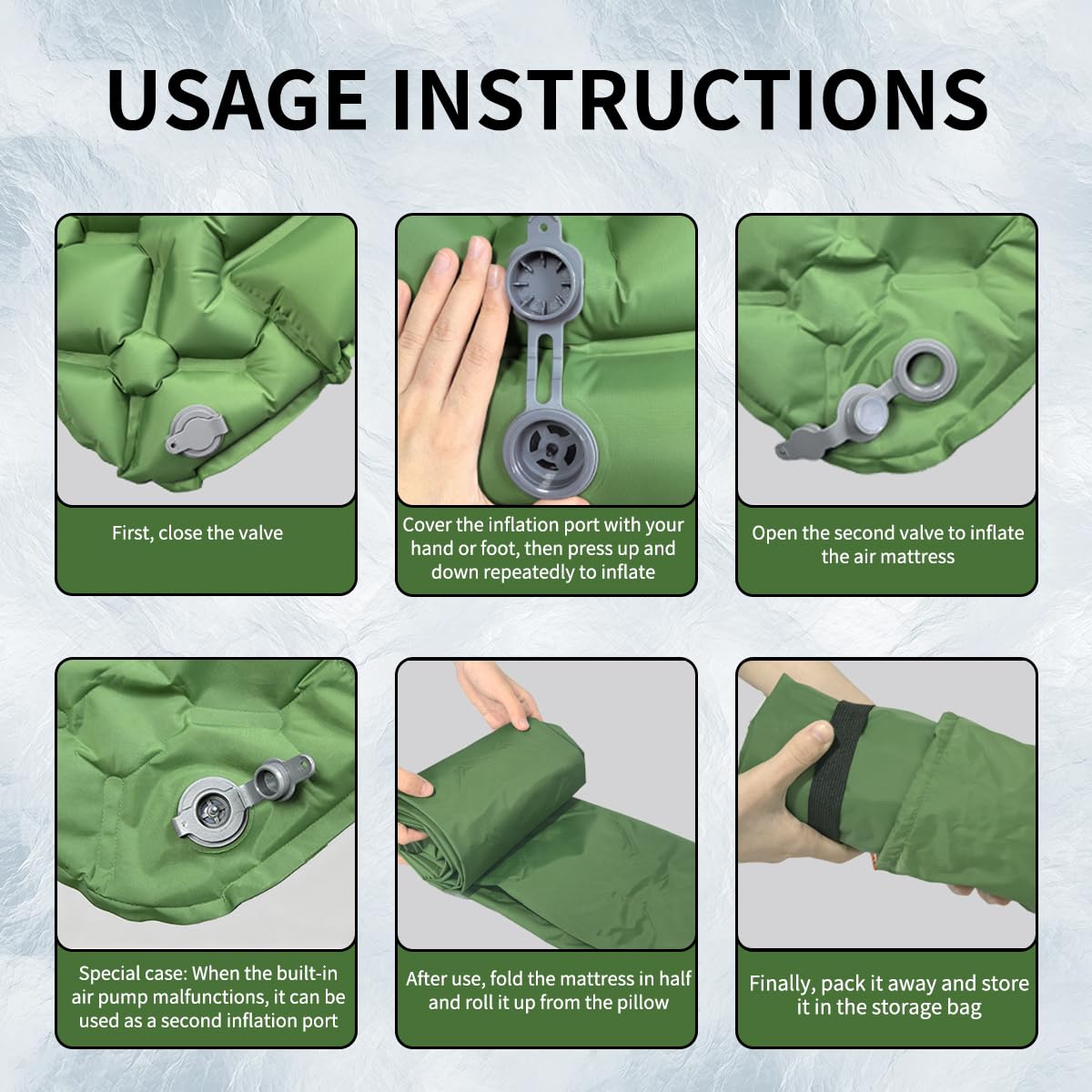 USAGE INSTRUCTIONS

First, close the valve

Cover the inflation port with your hand or foot, then press up and down repeatedly to inflate

Open the second valve to inflate the air mattress

Special case: When the built-in air pump malfunctions, it can be used as a second inflation port

After use, fold the mattress in half and roll it up from the pillow

Finally, pack it away and store it in the storage bag