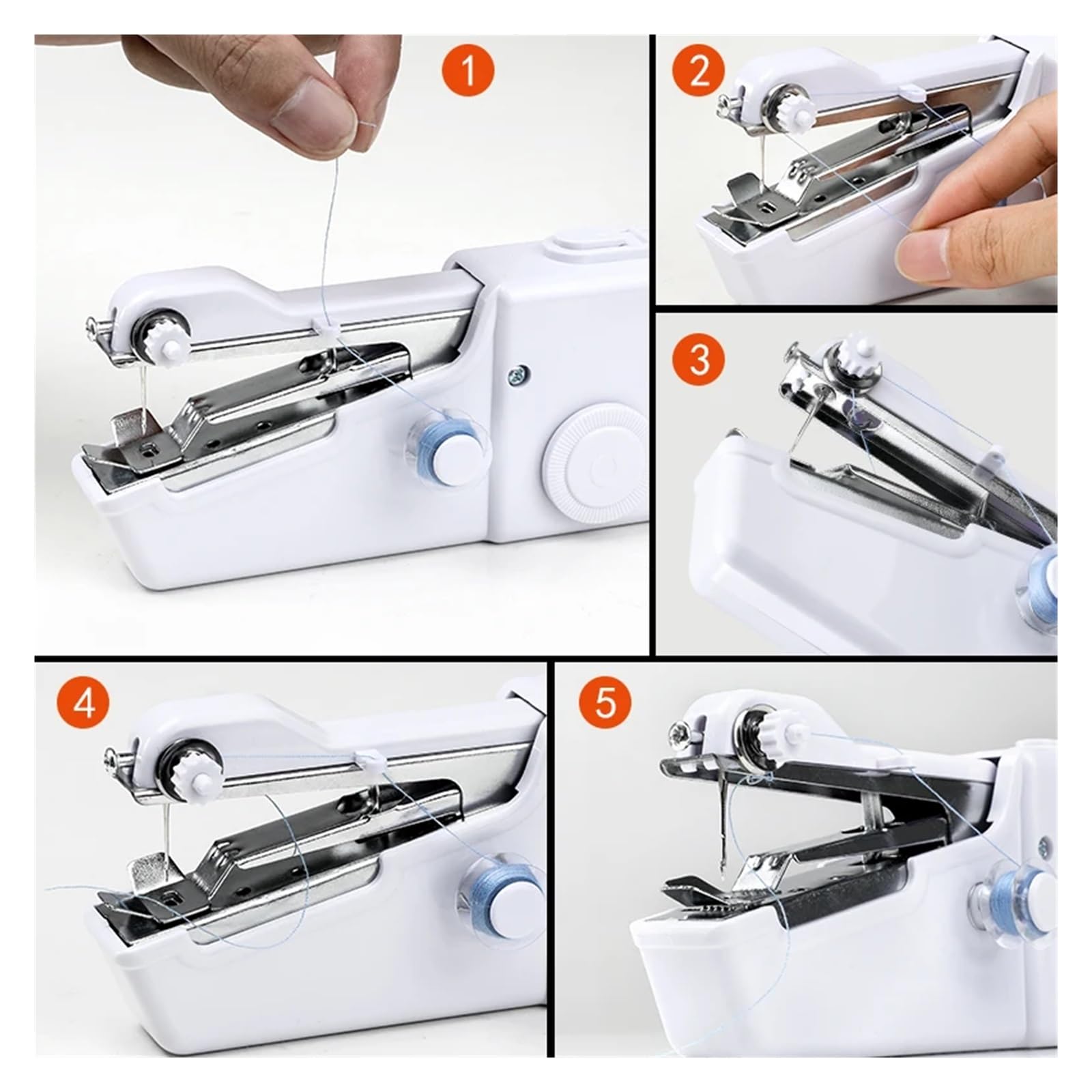 1

2

3

4

5