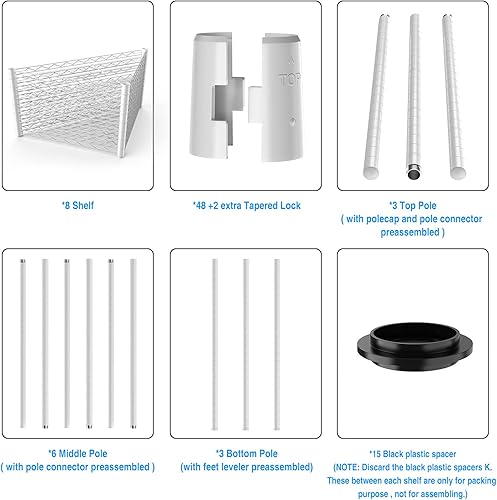 TOP

*8 Shelf

*48 +2 extra Tapered Lock

*3 Top Pole
( with polecap and pole connector preassembled )

*6 Middle Pole
( with pole connector preassembled )

*3 Bottom Pole
(with feet leveler preassembled)

*15 Black plastic spacer
(NOTE: Discard the black plastic spacers K. These between each shelf are only for packing purpose , not for assembling.)