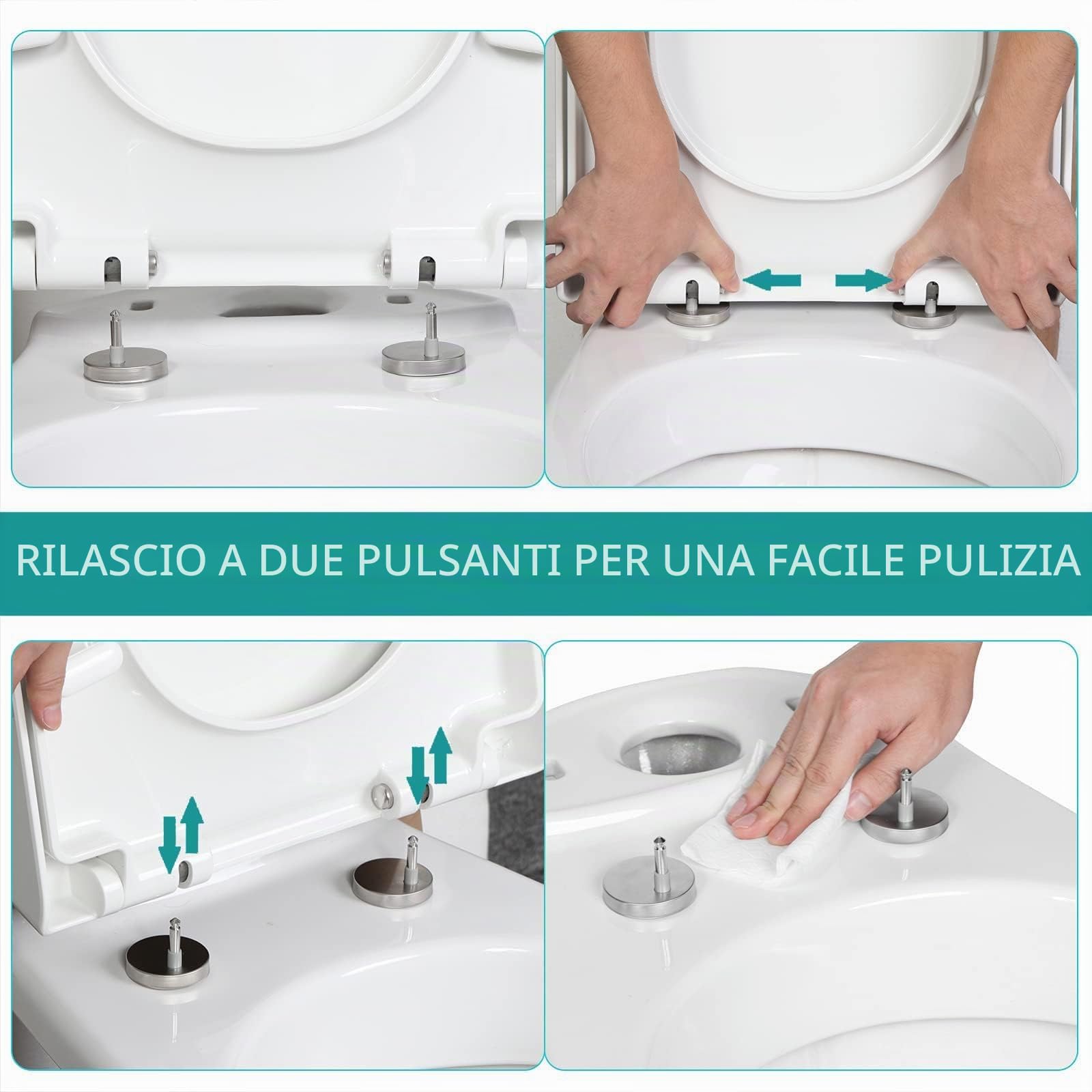 RILASCIO A DUE PULSANTI PER UNA FACILE PULIZIA