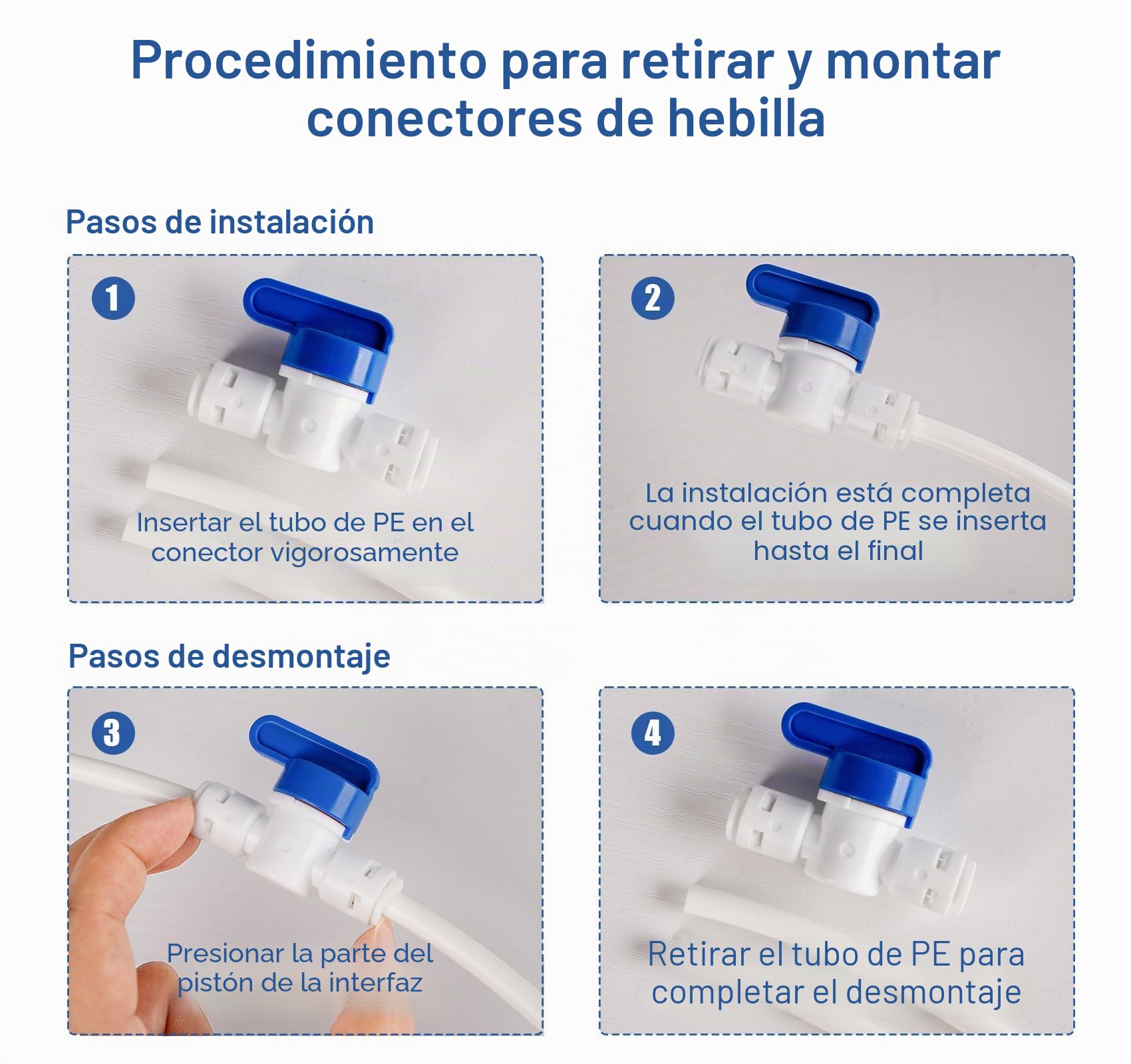 Procedimiento para retirar y montar conectores de hebilla

Pasos de instalación

1

Insertar el tubo de PE en el conector vigorosamente

2

La instalación está completa cuando el tubo de PE se inserta hasta el final

Pasos de desmontaje

3

Presionar la parte del pistón de la interfaz

4

Retirar el tubo de PE para completar el desmontaje